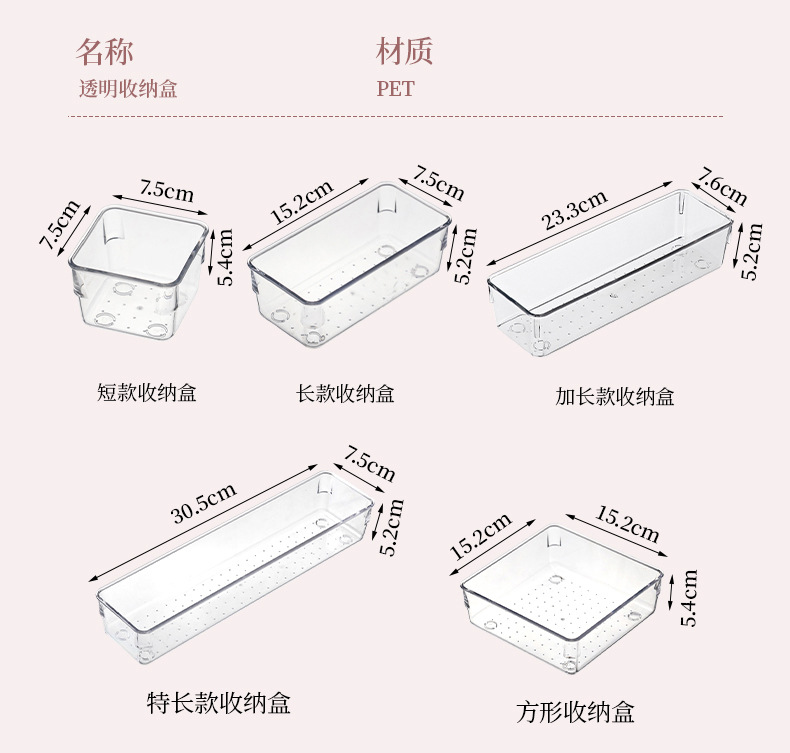 名称
透明收纳盒

材质
PET

7.5cm
7.5cm
5.4cm
短款收纳盒

15.2cm
7.5cm
5.2cm
长款收纳盒

23.3cm
7.6cm
5.2cm
加长款收纳盒

30.5cm
7.5cm
5.2cm
特长款收纳盒

15.2cm
15.2cm
5.4cm
方形收纳盒