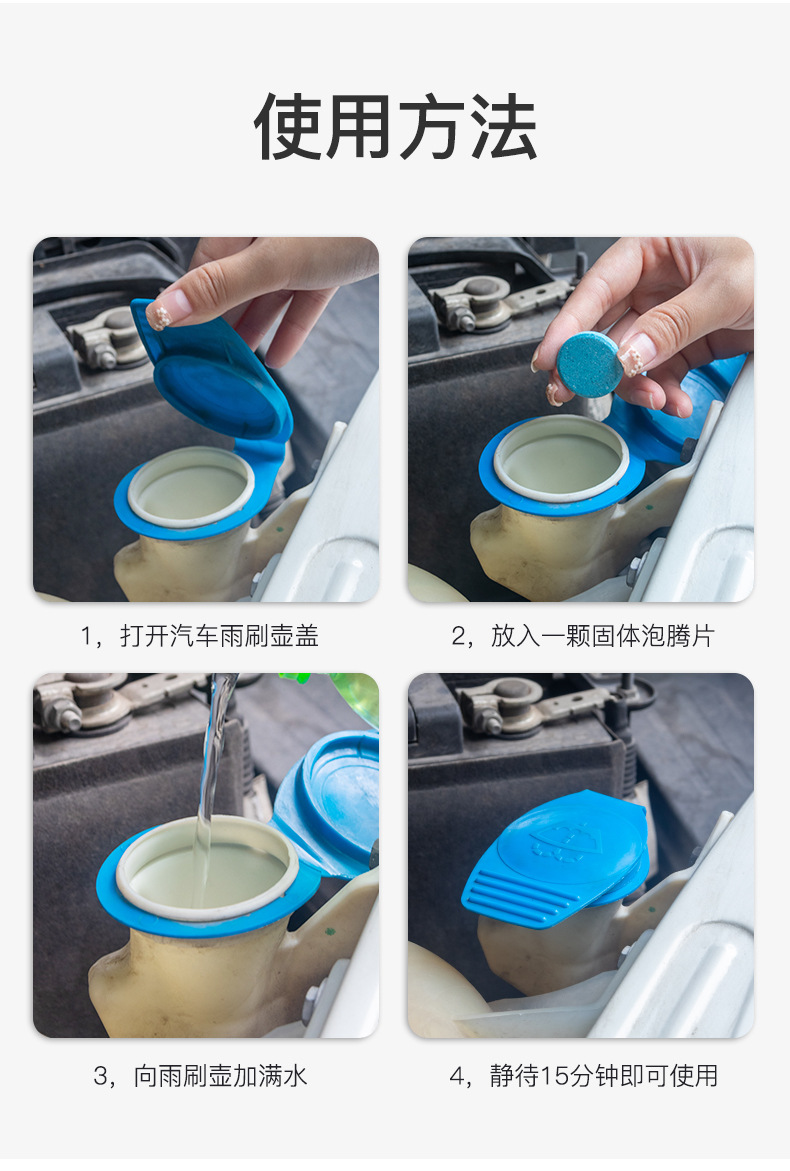 使用方法

1，打开汽车雨刷壶盖

2，放入一颗固体泡腾片

3，向雨刷壶加满水

4，静待15分钟即可使用