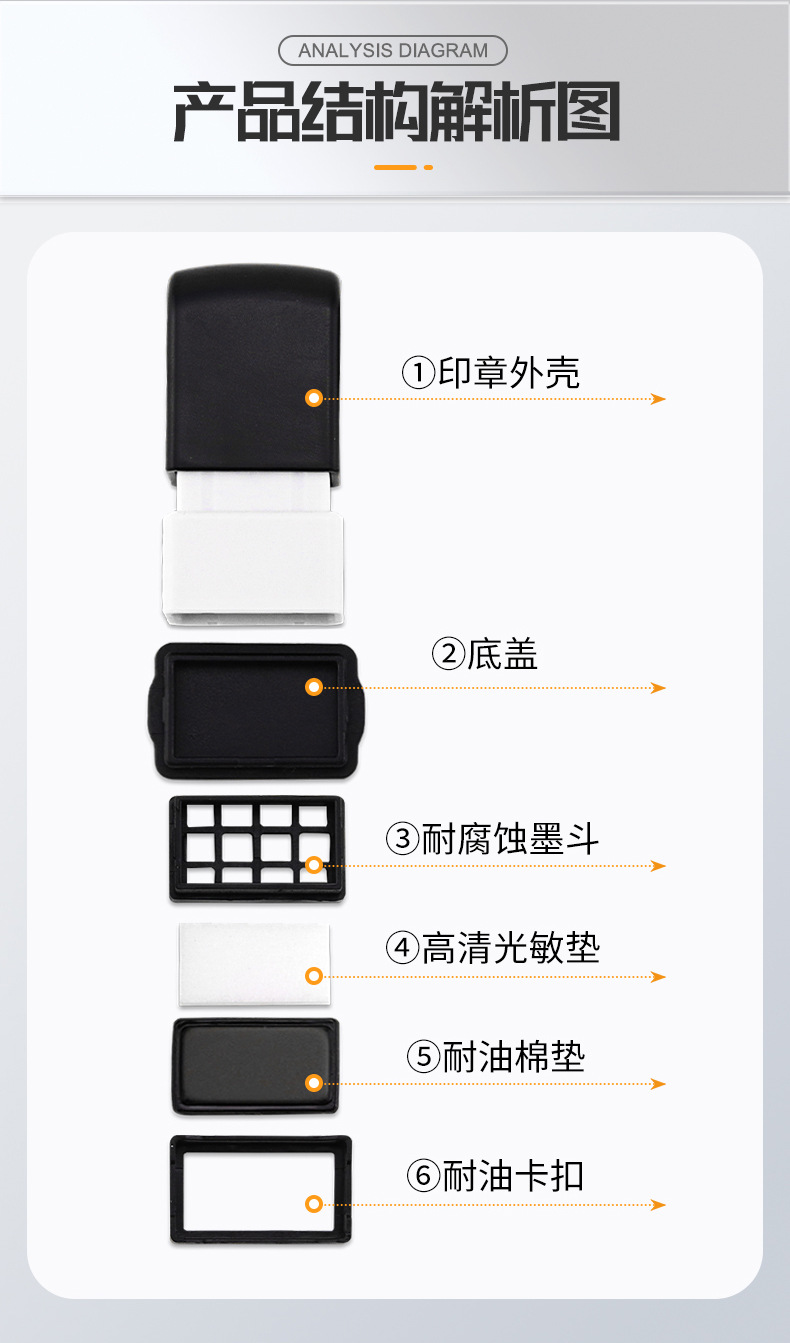 ANALYSIS DIAGRAM

产品结构解析图

①印章外壳

②底盖

③耐腐蚀墨斗

④高清光敏垫

⑤耐油棉垫

⑥耐油卡扣