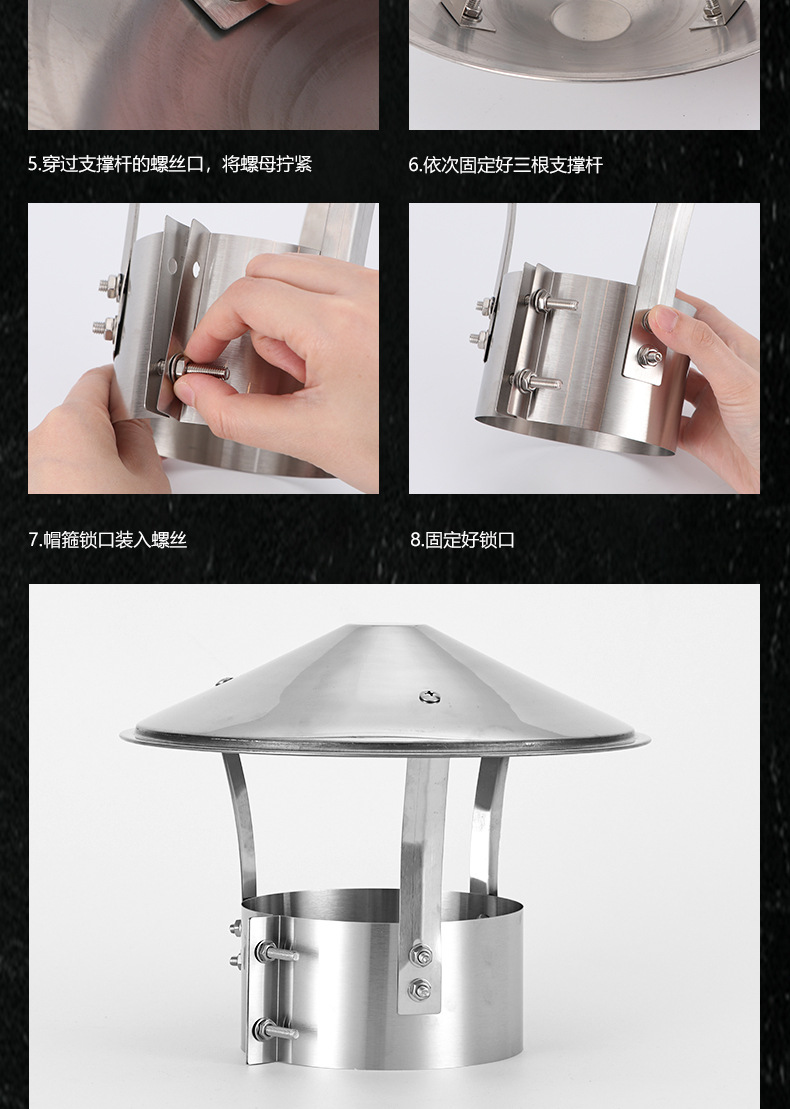 5.穿过支撑杆的螺丝口，将螺母拧紧

6.依次固定好三根支撑杆

7.帽箍锁口装入螺丝

8.固定好锁口