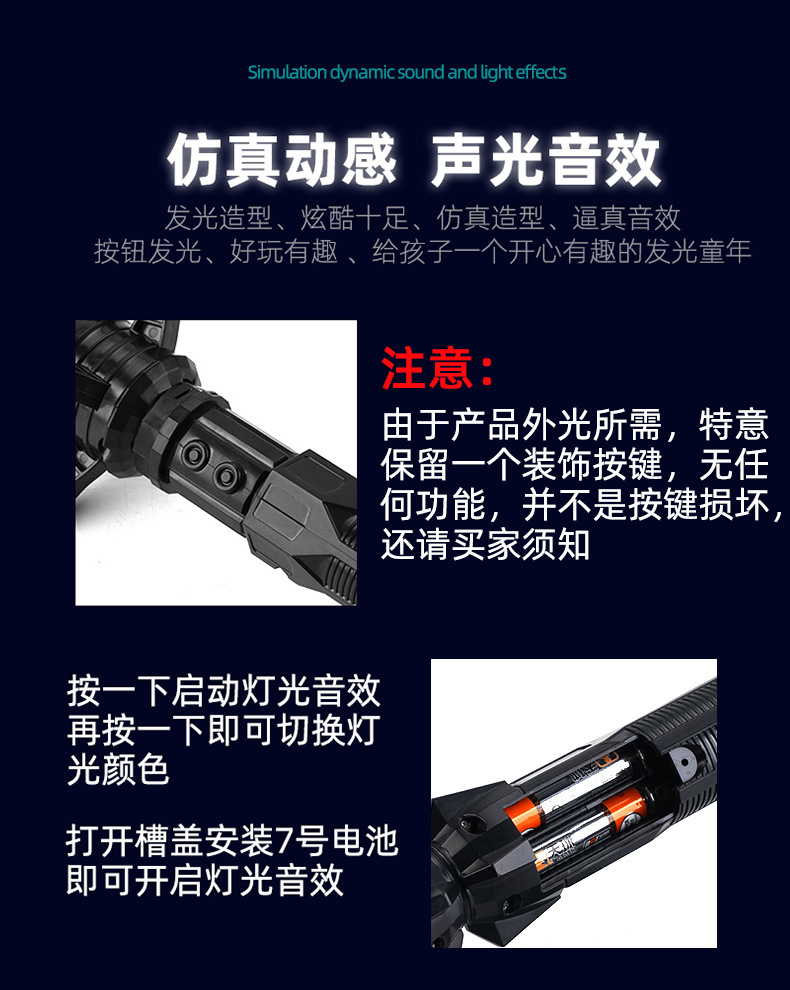 Simulation dynamic sound and light effects

仿真动感 声光音效

发光造型、炫酷十足、仿真造型、逼真音效
按钮发光、好玩有趣 、给孩子一个开心有趣的发光童年

注意:
由于产品外光所需，特意保留一个装饰按键，无任何功能，并不是按键损坏，还请买家须知

按一下启动灯光音效
再按一下即可切换灯光颜色

打开槽盖安装7号电池
即可开启灯光音效