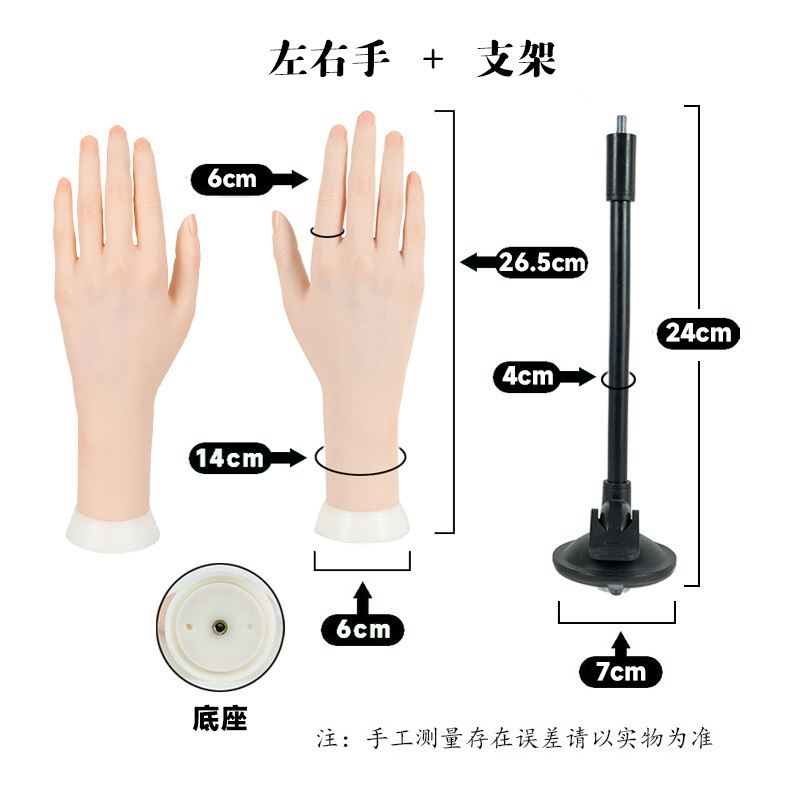 左右手 + 支架

6cm

26.5cm

24cm

4cm

14cm

6cm

7cm

底座

注：手工测量存在误差请以实物为准