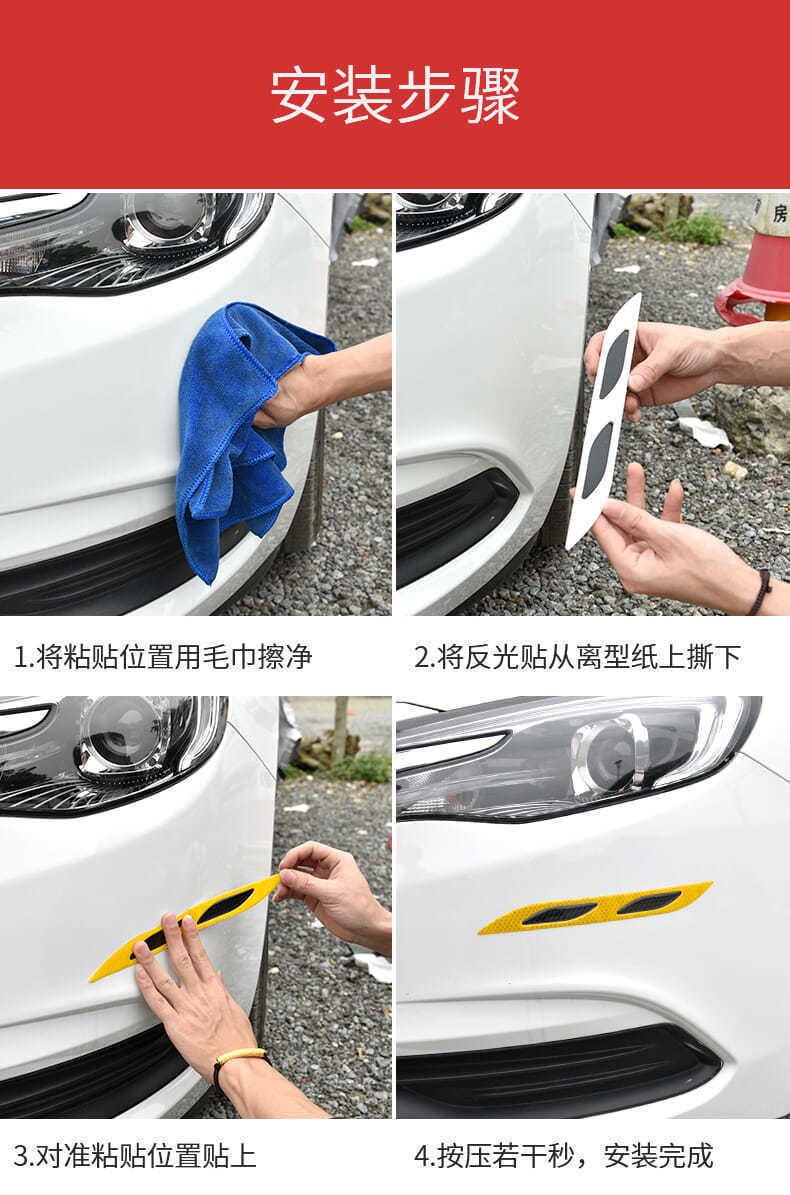 安装步骤

房

1.将粘贴位置用毛巾擦净

2.将反光贴从离型纸上撕下

3.对准粘贴位置贴上

4.按压若干秒，安装完成