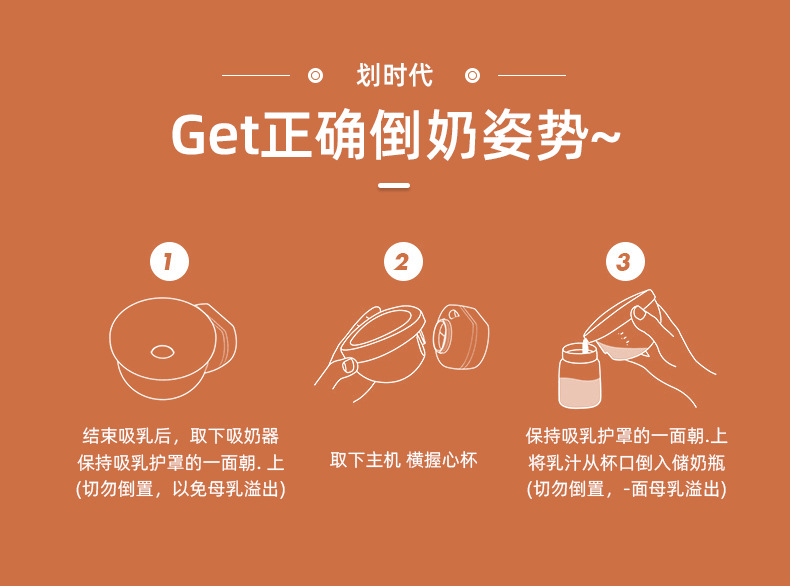 划时代

Get正确倒奶姿势~

1

结束吸乳后，取下吸奶器
保持吸乳护罩的一面朝. 上
(切勿倒置，以免母乳溢出)

2

取下主机 横握心杯

3

保持吸乳护罩的一面朝.上
将乳汁从杯口倒入储奶瓶
(切勿倒置，-面母乳溢出)