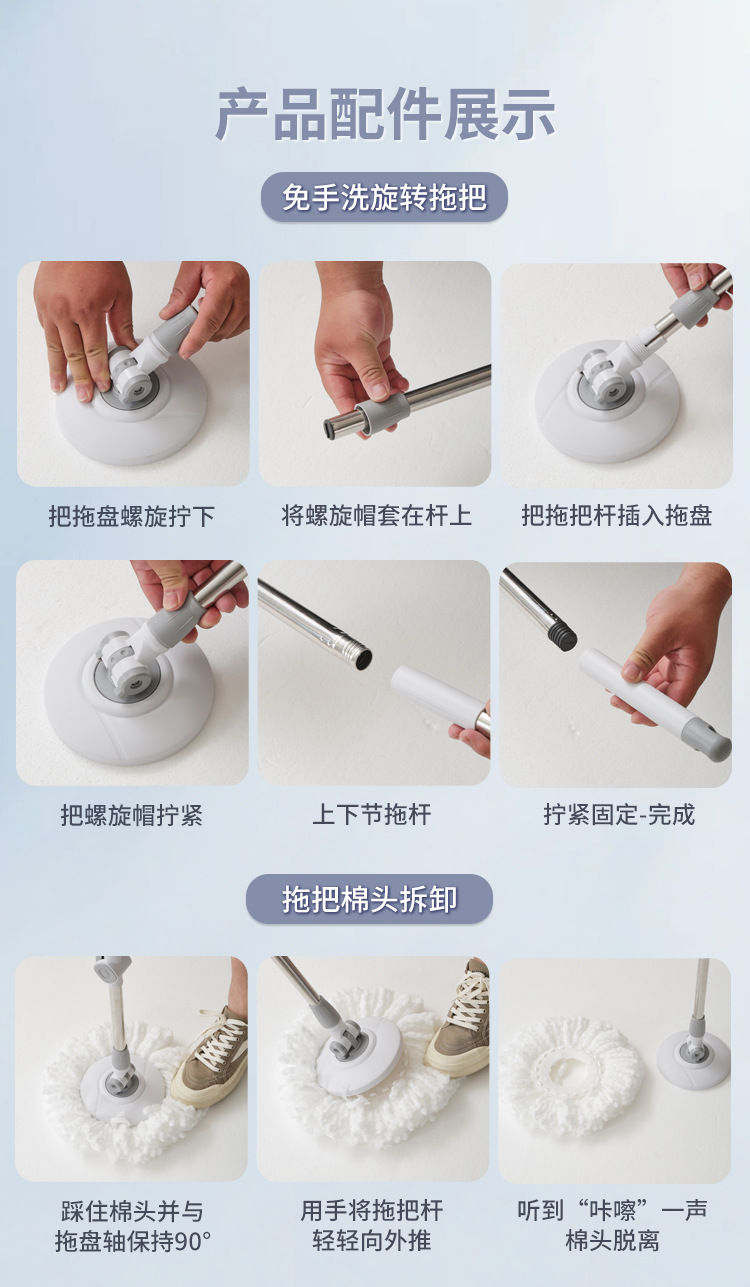 产品配件展示

免手洗旋转拖把

把拖盘螺旋拧下

将螺旋帽套在杆上

把拖把杆插入拖盘

把螺旋帽拧紧

上下节拖杆

拧紧固定-完成

拖把棉头拆卸

踩住棉头并与拖盘轴保持90°

用手将拖把杆轻轻向外推

听到“咔嚓”一声棉头脱离