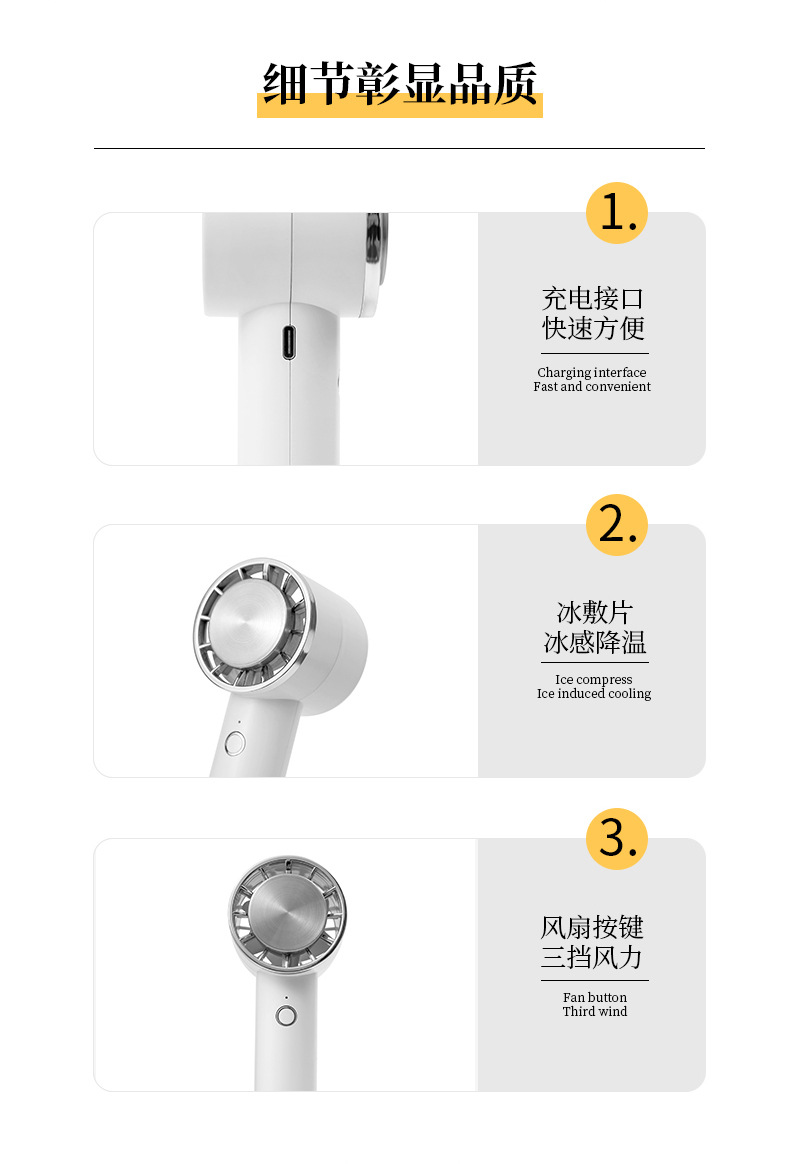 细节彰显品质

1.

充电接口
快速方便

Charging interface
Fast and convenient

2.

冰敷片
冰感降温

Ice compress
Ice induced cooling

3.

风扇按键
三挡风力

Fan button
Third wind