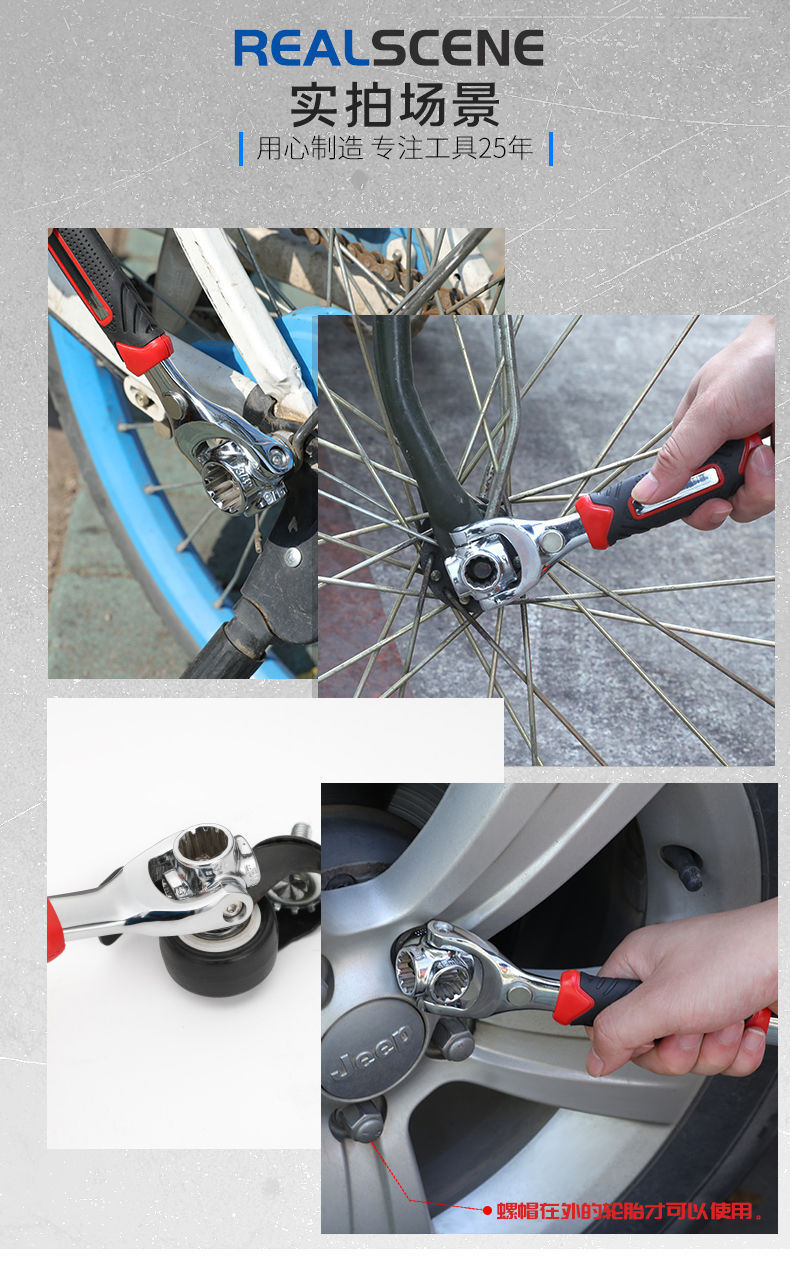 REALSCENE
实拍场景
用心制造 专注工具25年

Jeep

螺帽在外的轮胎才可以使用。