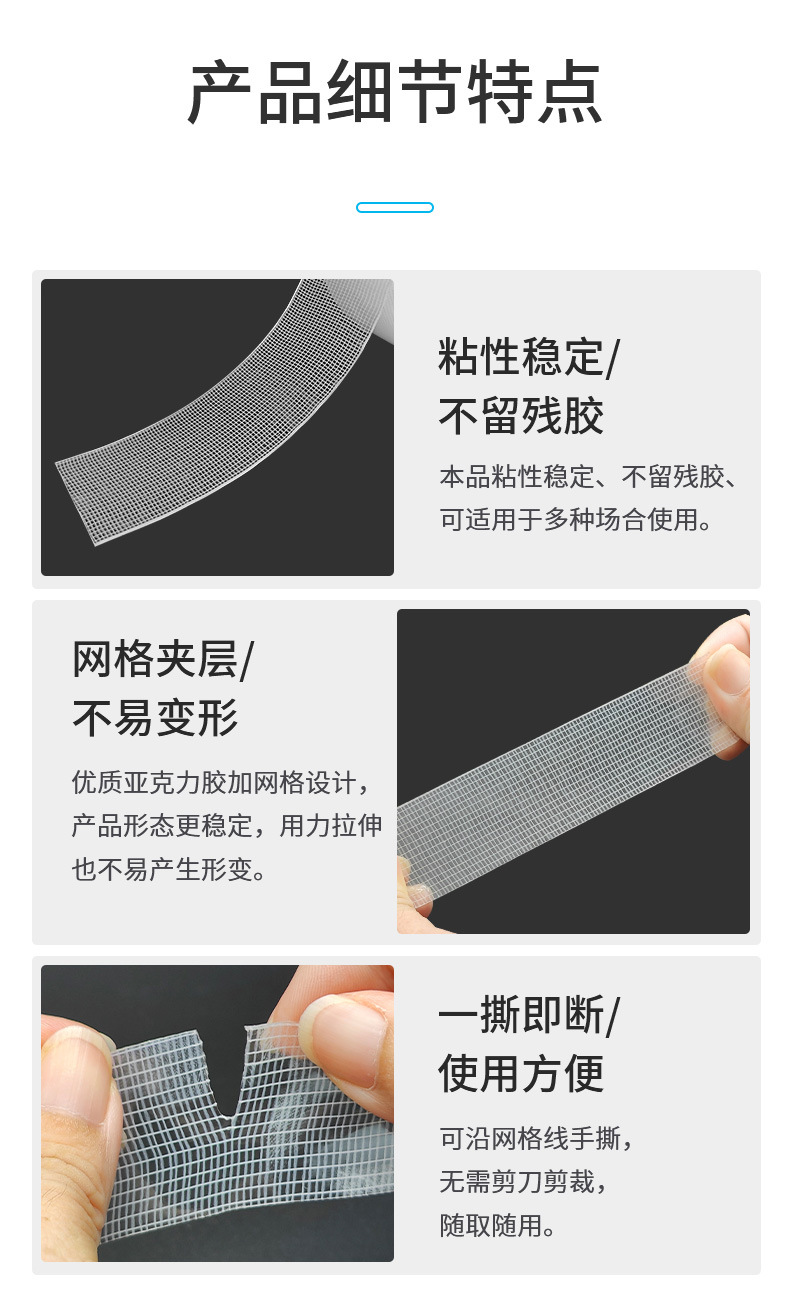 产品细节特点

粘性稳定/
不留残胶

本品粘性稳定、不留残胶、可适用于多种场合使用。

网格夹层/
不易变形

优质亚克力胶加网格设计，产品形态更稳定，用力拉伸也不易产生形变。

一撕即断/
使用方便

可沿网格线手撕，无需剪刀剪裁，随取随用。