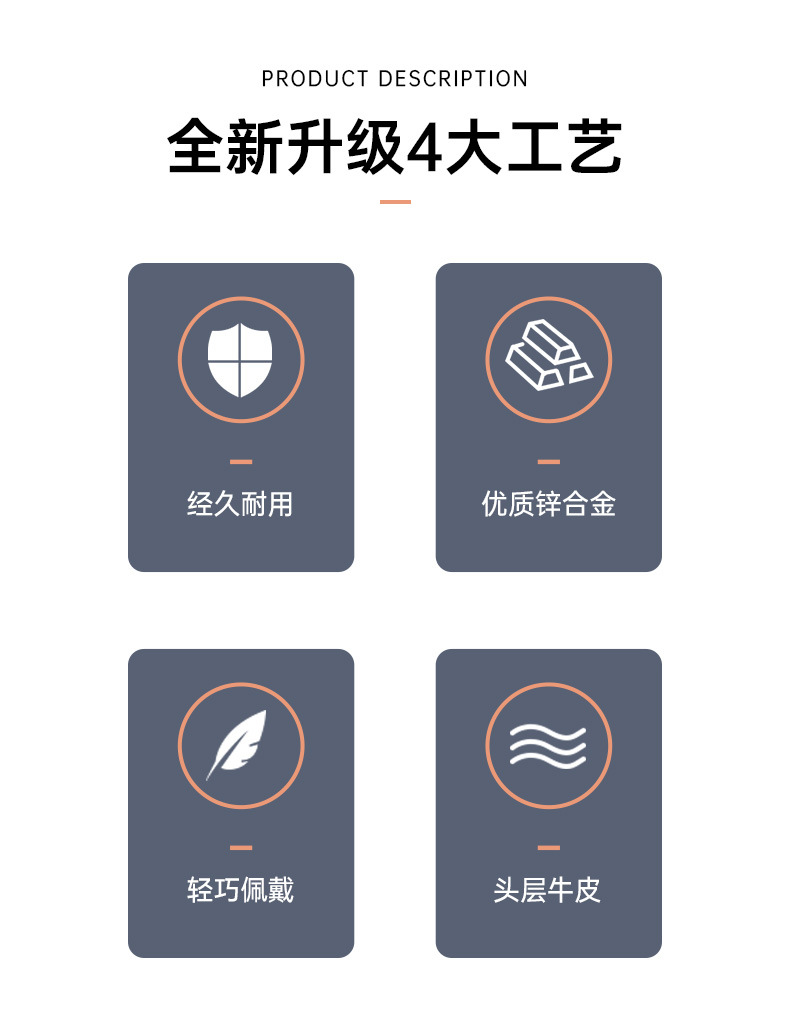 PRODUCT DESCRIPTION

全新升级4大工艺

经久耐用

优质锌合金

轻巧佩戴

头层牛皮