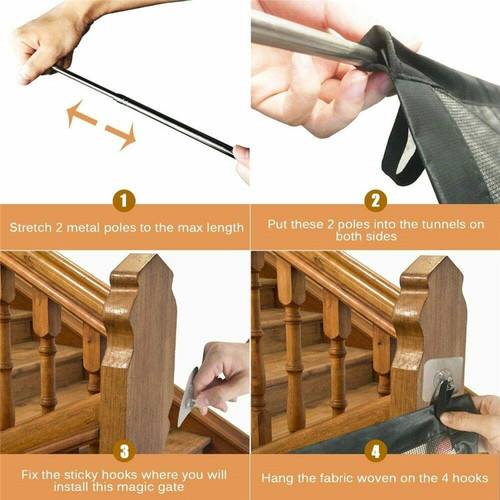 1

Stretch 2 metal poles to the max length

2

Put these 2 poles into the tunnels on both sides

3

Fix the sticky hooks where you will install this magic gate

4

Hang the fabric woven on the 4 hooks