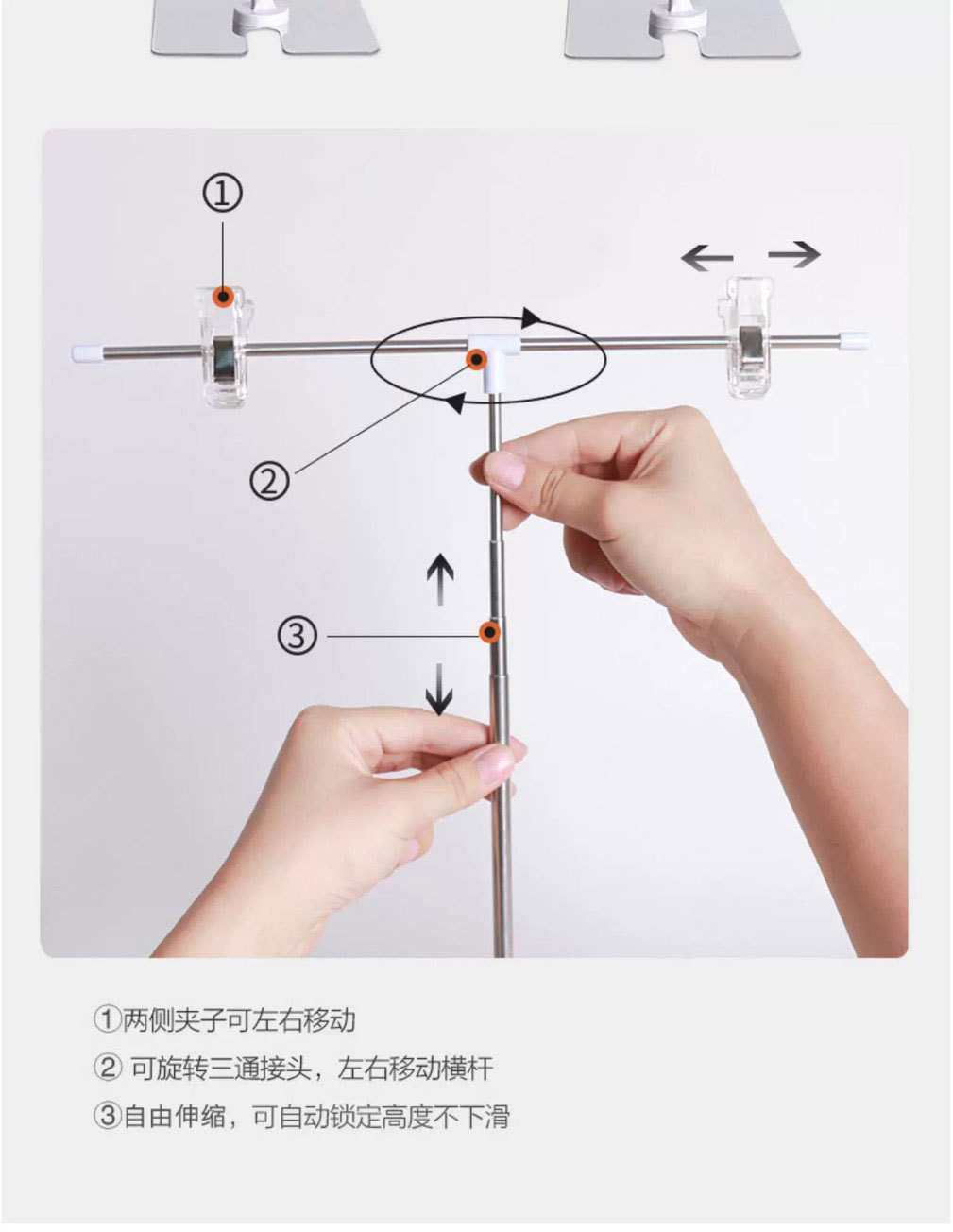 ①

②

③

①两侧夹子可左右移动

② 可旋转三通接头，左右移动横杆

③自由伸缩，可自动锁定高度不下滑