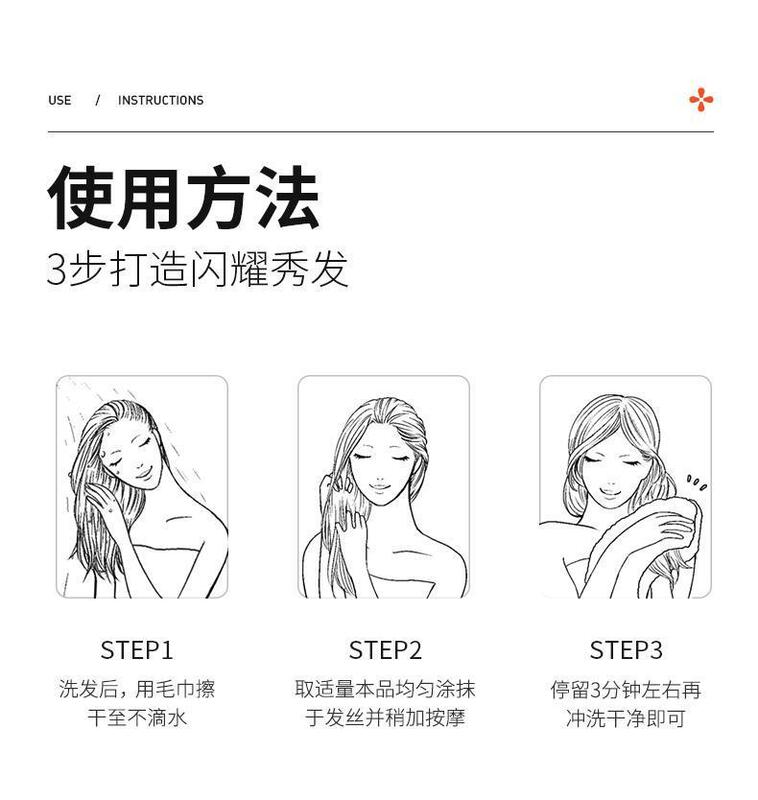 USE / INSTRUCTIONS

使用方法

3步打造闪耀秀发

STEP1
洗发后，用毛巾擦干至不滴水

STEP2
取适量本品均匀涂抹于发丝并稍加按摩

STEP3
停留3分钟左右再冲洗干净即可