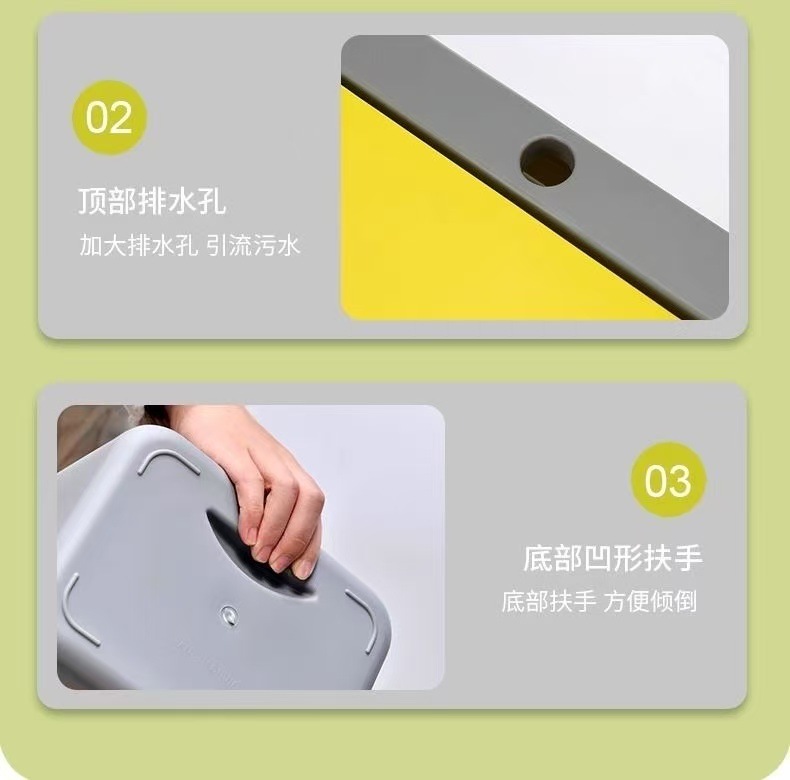 02

顶部排水孔

加大排水孔 引流污水

03

底部凹形扶手

底部扶手 方便倾倒