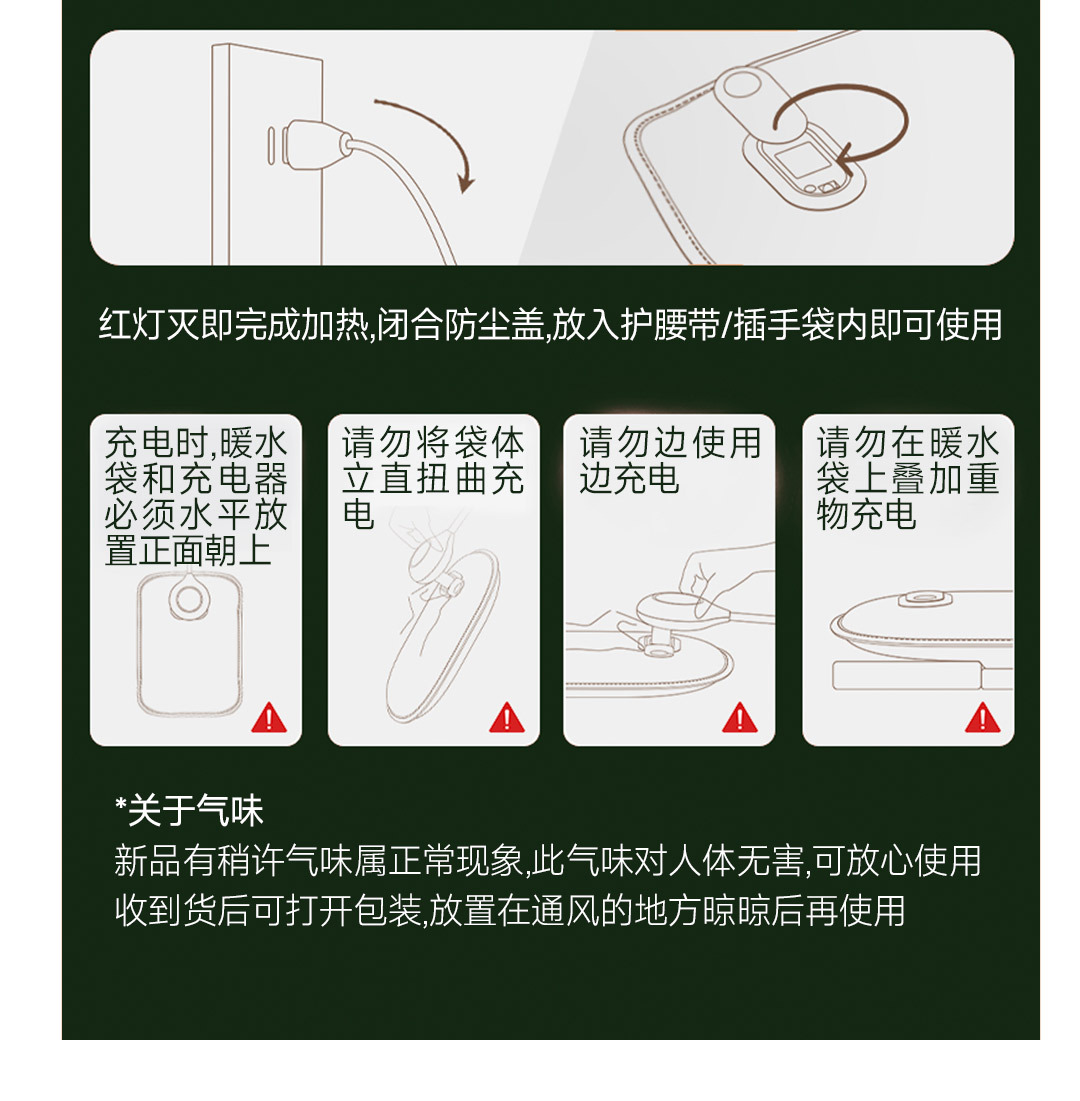 红灯灭即完成加热,闭合防尘盖,放入护腰带/插手袋内即可使用

充电时,暖水袋和充电器必须水平放置正面朝上

请勿将袋体立直扭曲充电

请勿边使用边充电

请勿在暖水袋上叠加重物充电

*关于气味
新品有稍许气味属正常现象,此气味对人体无害,可放心使用
收到货后可打开包装,放置在通风的地方晾晾后再使用