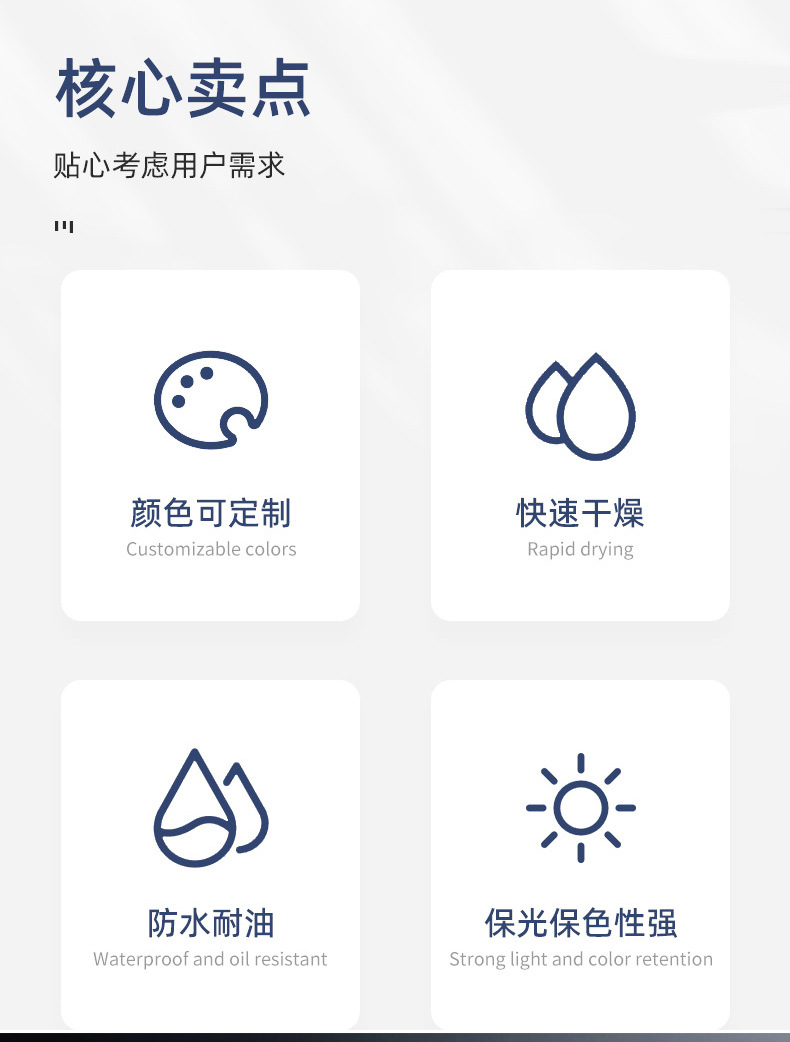 核心卖点

贴心考虑用户需求

颜色可定制
Customizable colors

快速干燥
Rapid drying

防水耐油
Waterproof and oil resistant

保光保色性强
Strong light and color retention