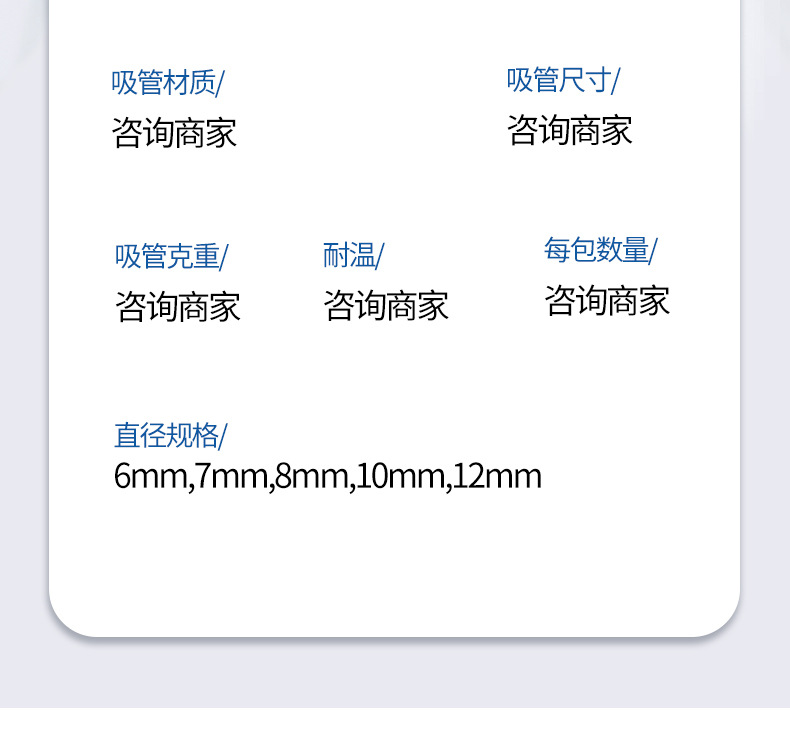 吸管材质/
咨询商家

吸管尺寸/
咨询商家

吸管克重/
咨询商家

耐温/
咨询商家

每包数量/
咨询商家

直径规格/
6mm,7mm,8mm,10mm,12mm