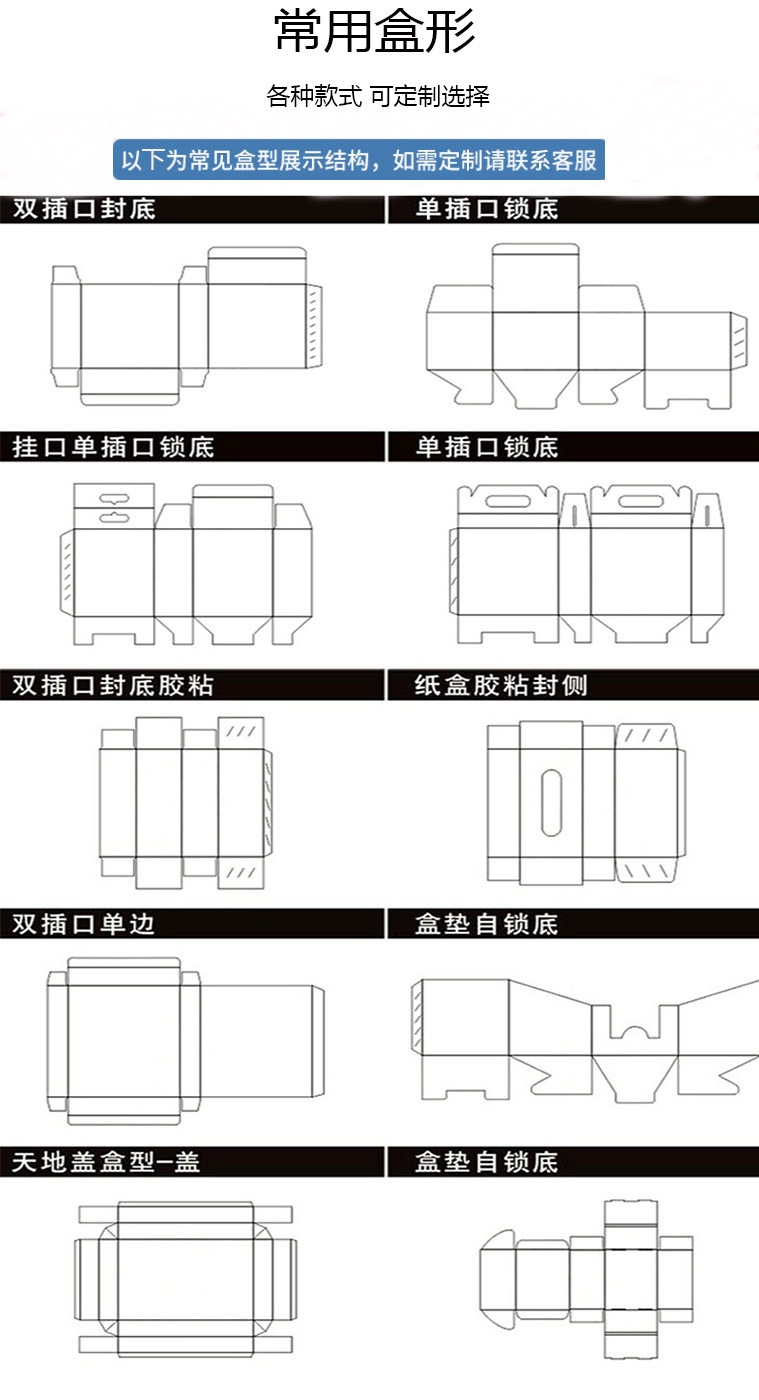 常用盒形

各种款式 可定制选择

以下为常见盒型展示结构，如需定制请联系客服

双插口封底

单插口锁底

挂口单插口锁底

单插口锁底

双插口封底胶粘

纸盒胶粘封侧

双插口单边

盒垫自锁底

天地盖盒型-盖

盒垫自锁底