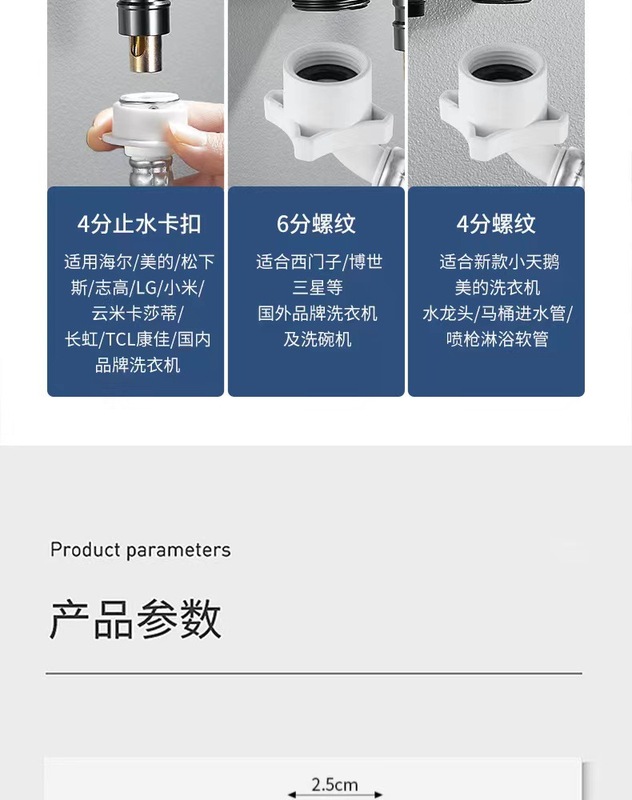 4分止水卡扣

适用海尔/美的/松下斯/志高/LG/小米/云米卡莎蒂/长虹/TCL康佳/国内品牌洗衣机

6分螺纹

适合西门子/博世三星等国外品牌洗衣机及洗碗机

4分螺纹

适合新款小天鹅美的洗衣机水龙头/马桶进水管/喷枪淋浴软管

Product parameters

产品参数

2.5cm