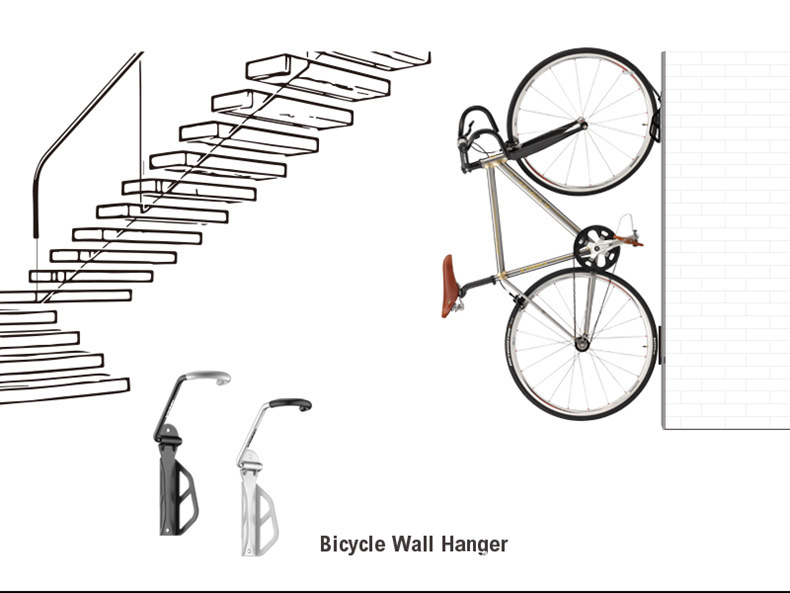 Bicycle Wall Hanger