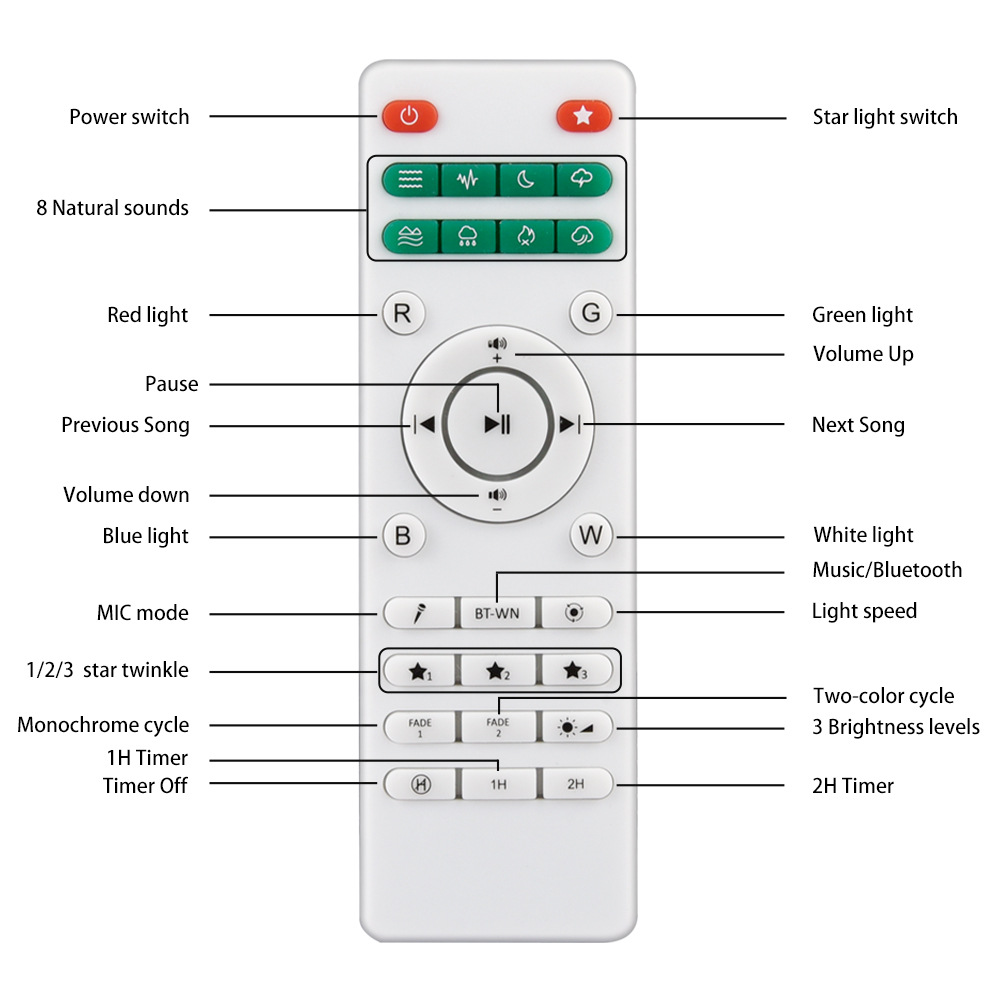 Power switch
Star light switch
8 Natural sounds
Red light
R
G
Green light
Volume Up
+
Pause
Previous Song
Next Song
Volume down
−
Blue light
B
W
White light
Music/Bluetooth
MIC mode
BT-WN
Light speed
1/2/3 star twinkle
1
2
3
Two-color cycle
Monochrome cycle
FADE 1
FADE 2
3 Brightness levels
1H Timer
Timer Off
H
1H
2H
2H Timer