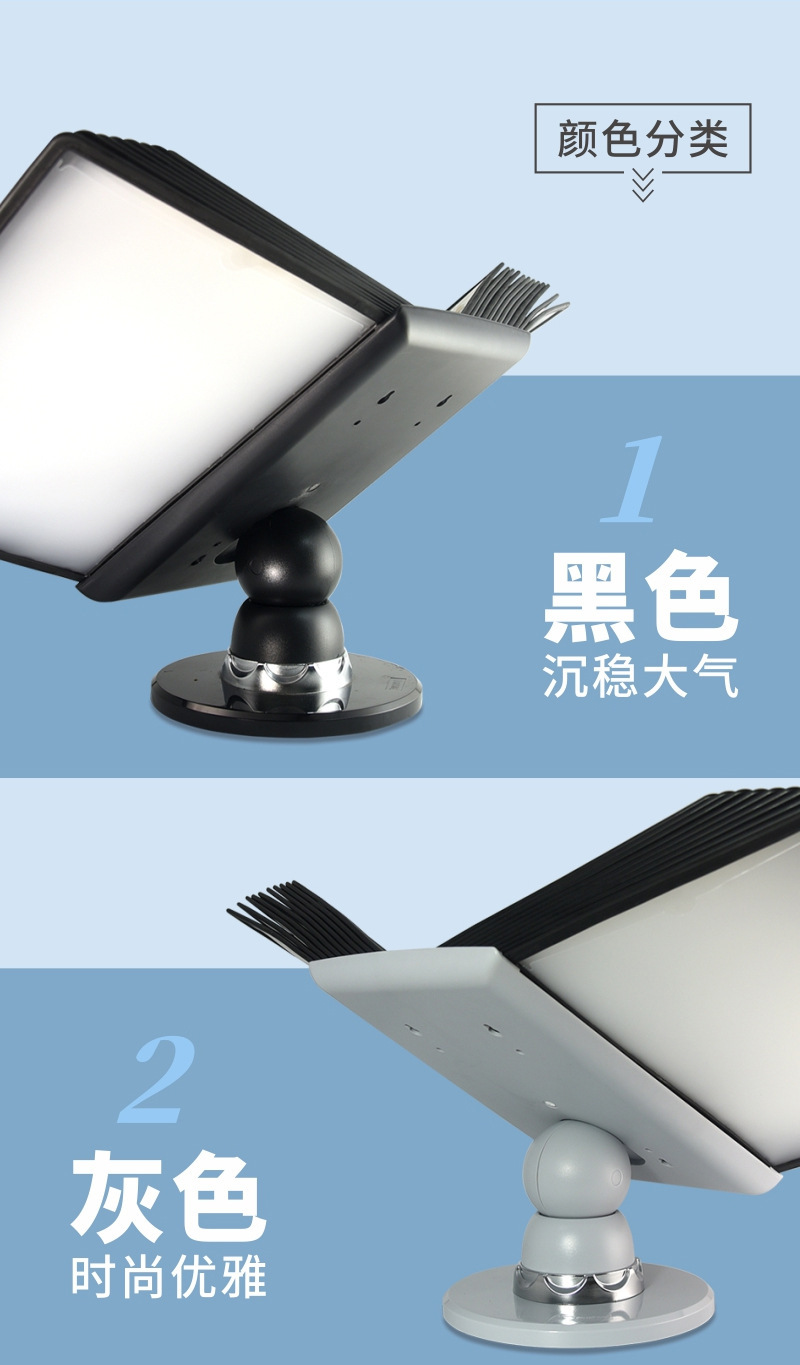 颜色分类

1
黑色
沉稳大气

2
灰色
时尚优雅