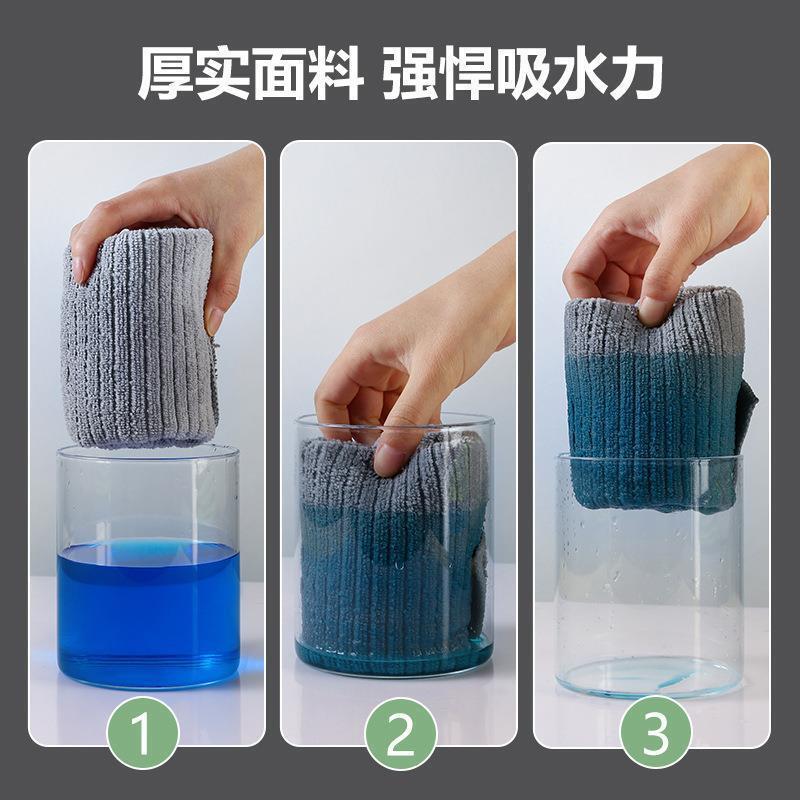 厚实面料 强悍吸水力

1

2

3