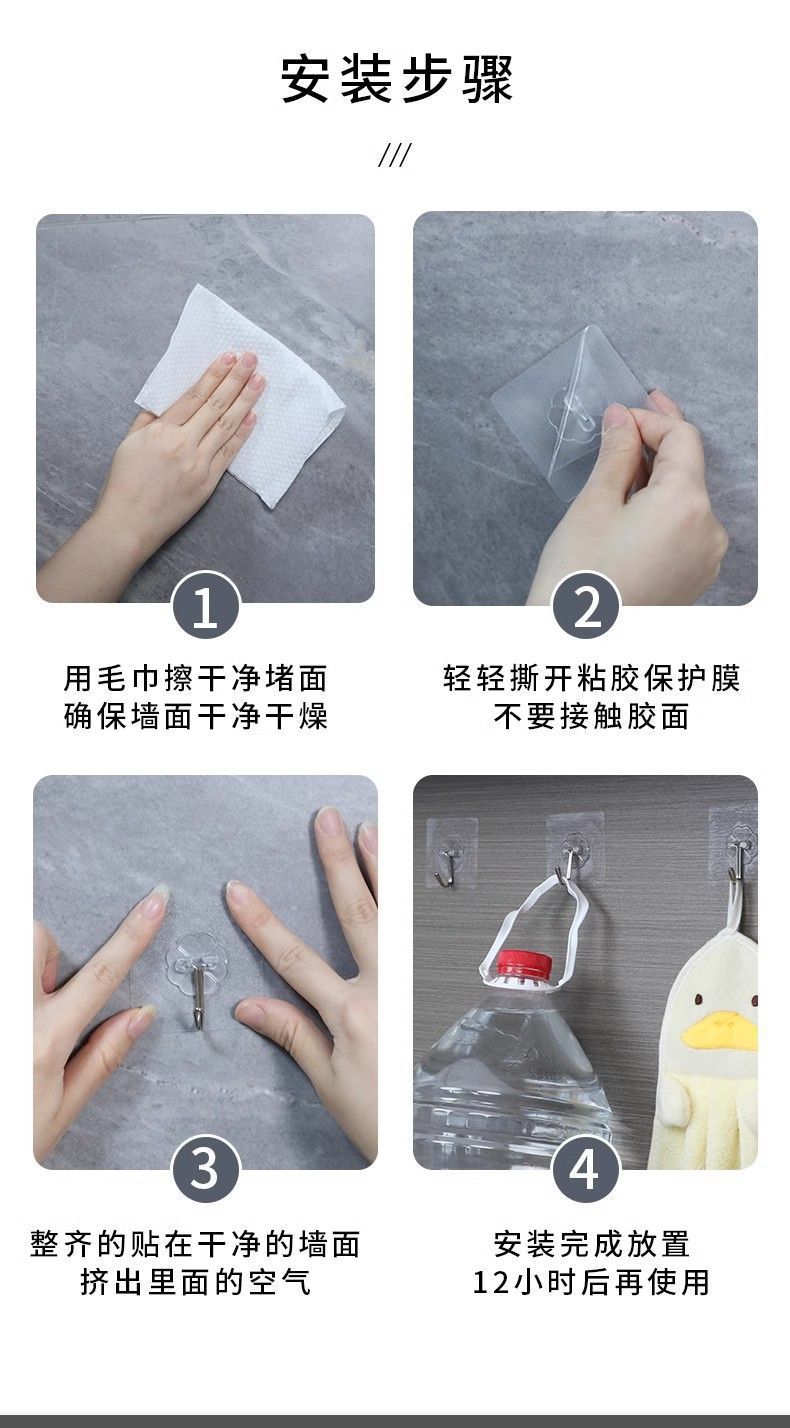 安装步骤

///

1

用毛巾擦干净堵面
确保墙面干净干燥

2

轻轻撕开粘胶保护膜
不要接触胶面

3

整齐的贴在干净的墙面
挤出里面的空气

4

安装完成放置
12小时后再使用