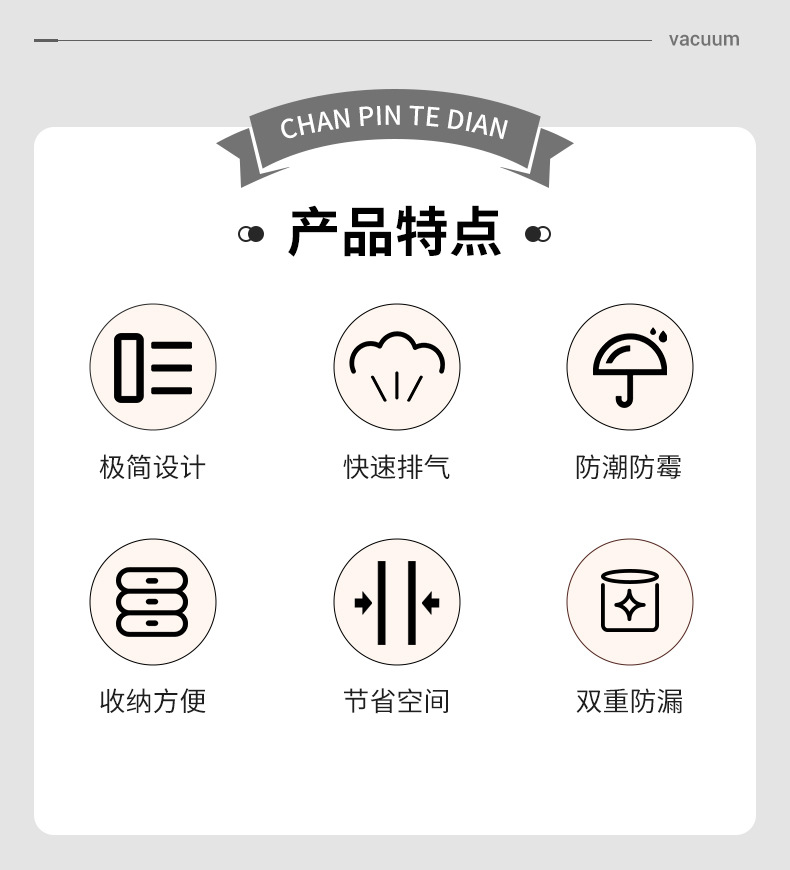 vacuum

CHAN PIN TE DIAN

产品特点

极简设计

快速排气

防潮防霉

收纳方便

节省空间

双重防漏