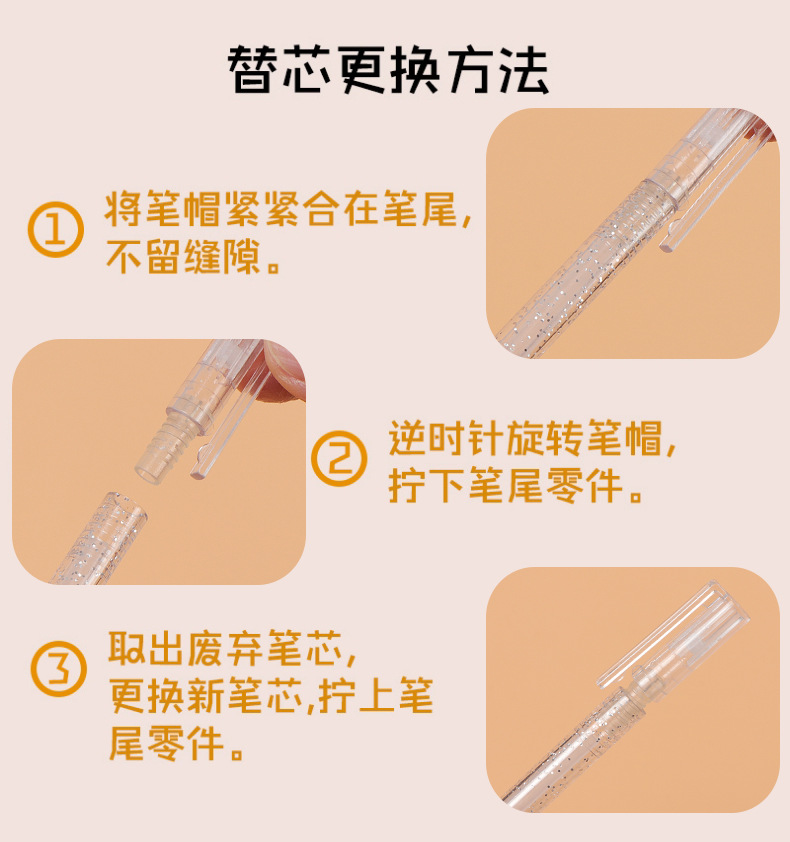 替芯更换方法

① 将笔帽紧紧合在笔尾，不留缝隙。

② 逆时针旋转笔帽，拧下笔尾零件。

③ 取出废弃笔芯，更换新笔芯,拧上笔尾零件。