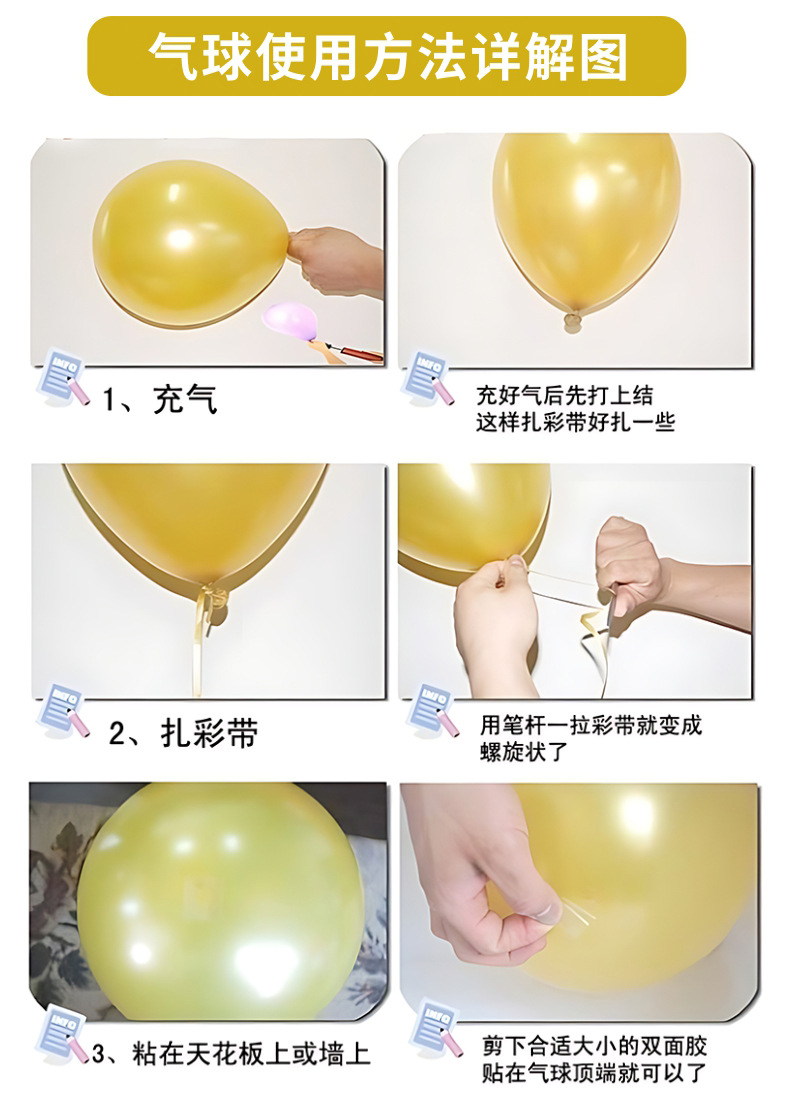 气球使用方法详解图

INFO
1、充气

INFO
充好气后先打上结
这样扎彩带好扎一些

INFO
2、扎彩带

INFO
用笔杆一拉彩带就变成
螺旋状了

INFO
3、粘在天花板上或墙上

INFO
剪下合适大小的双面胶
贴在气球顶端就可以了