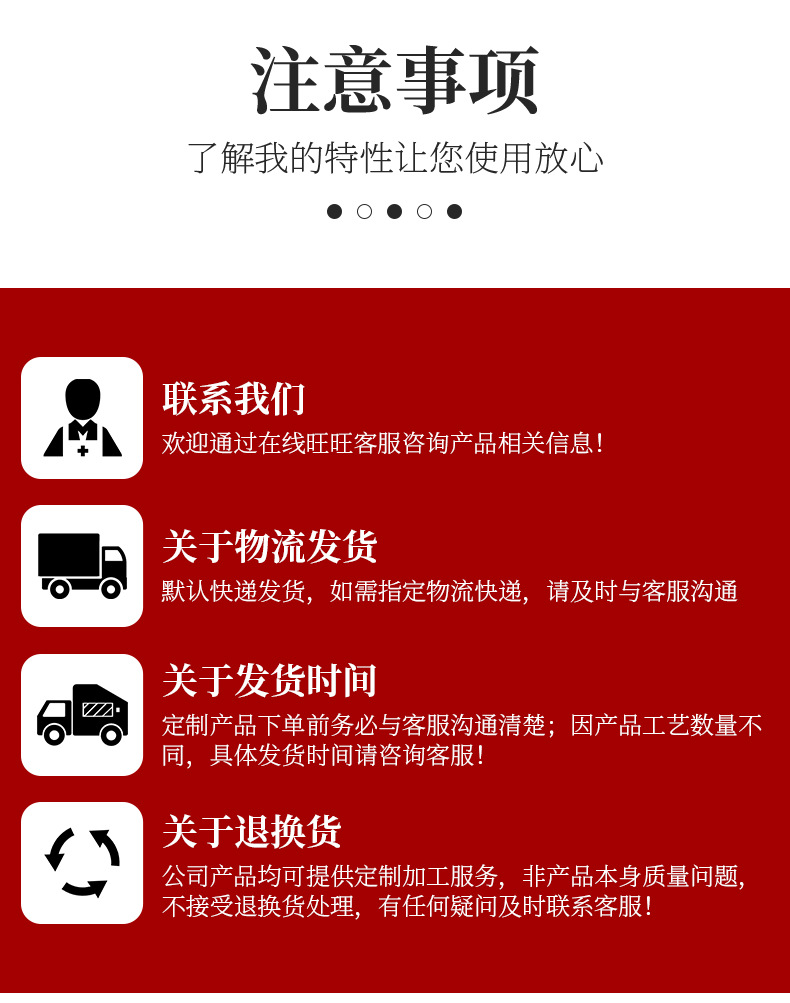 注意事项

了解我的特性让您使用放心

联系我们

欢迎通过在线旺旺客服咨询产品相关信息！

关于物流发货

默认快递发货，如需指定物流快递，请及时与客服沟通

关于发货时间

定制产品下单前务必与客服沟通清楚；因产品工艺数量不同，具体发货时间请咨询客服！

关于退换货

公司产品均可提供定制加工服务，非产品本身质量问题，不接受退换货处理，有任何疑问及时联系客服！