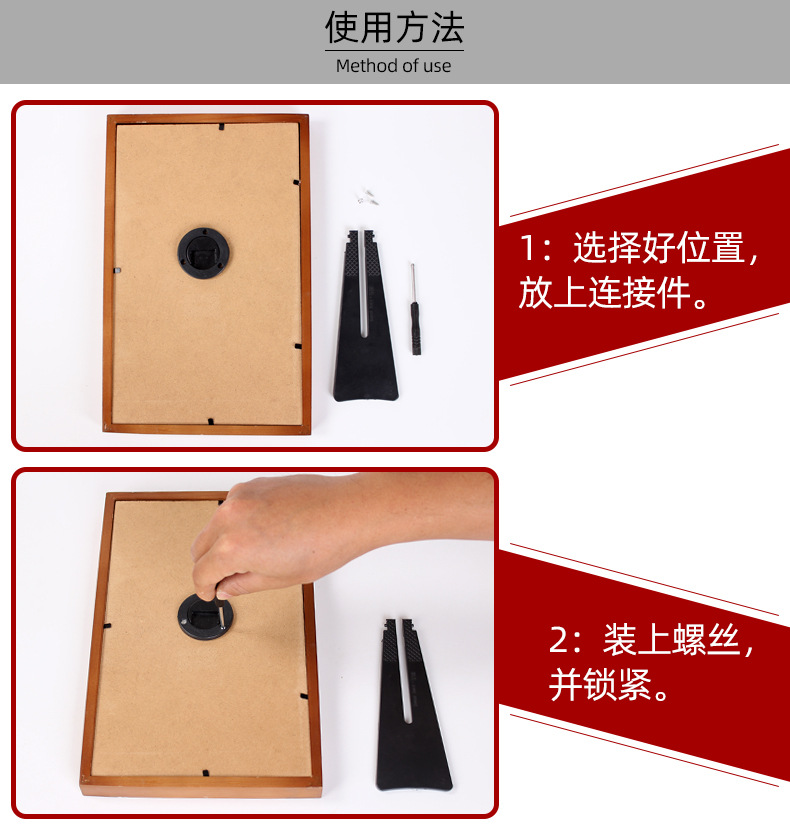 使用方法
Method of use

1：选择好位置，放上连接件。

2：装上螺丝，并锁紧。