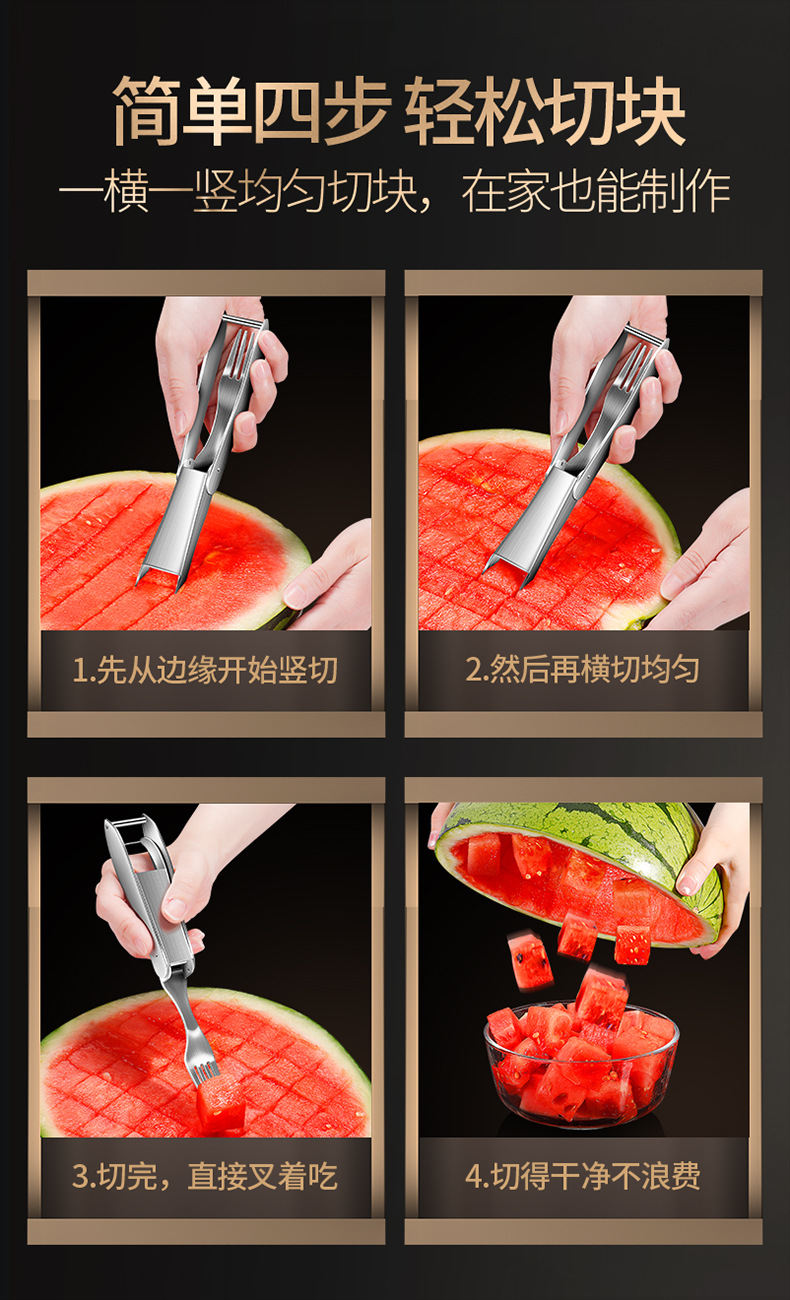 简单四步 轻松切块

一横一竖均匀切块，在家也能制作

1.先从边缘开始竖切

2.然后再横切均匀

3.切完，直接叉着吃

4.切得干净不浪费