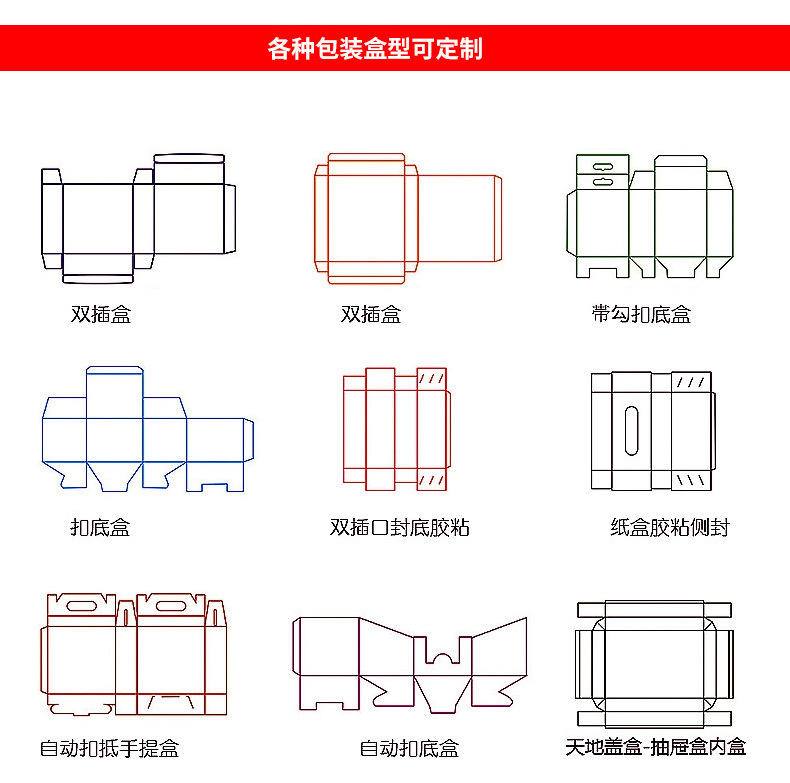 各种包装盒型可定制

双插盒

双插盒

带勾扣底盒

扣底盒

双插口封底胶粘

纸盒胶粘侧封

自动扣抵手提盒

自动扣底盒

天地盖盒-抽屉盒内盒