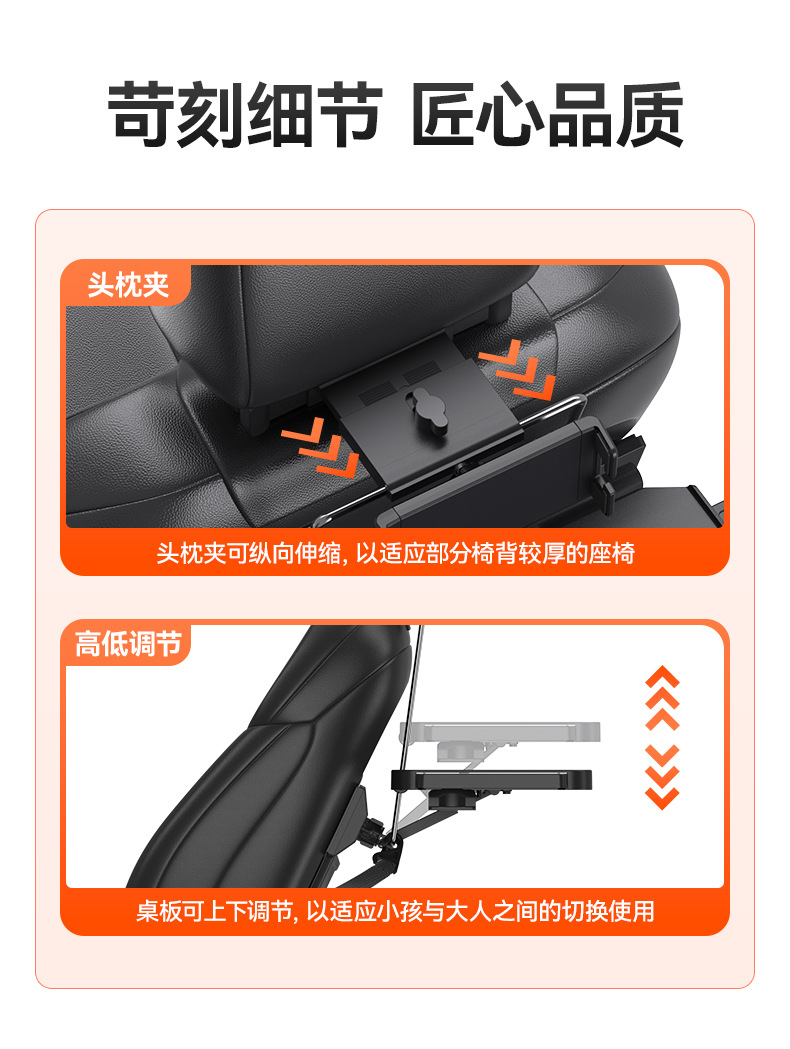 苛刻细节 匠心品质

头枕夹

头枕夹可纵向伸缩, 以适应部分椅背较厚的座椅

高低调节

桌板可上下调节, 以适应小孩与大人之间的切换使用