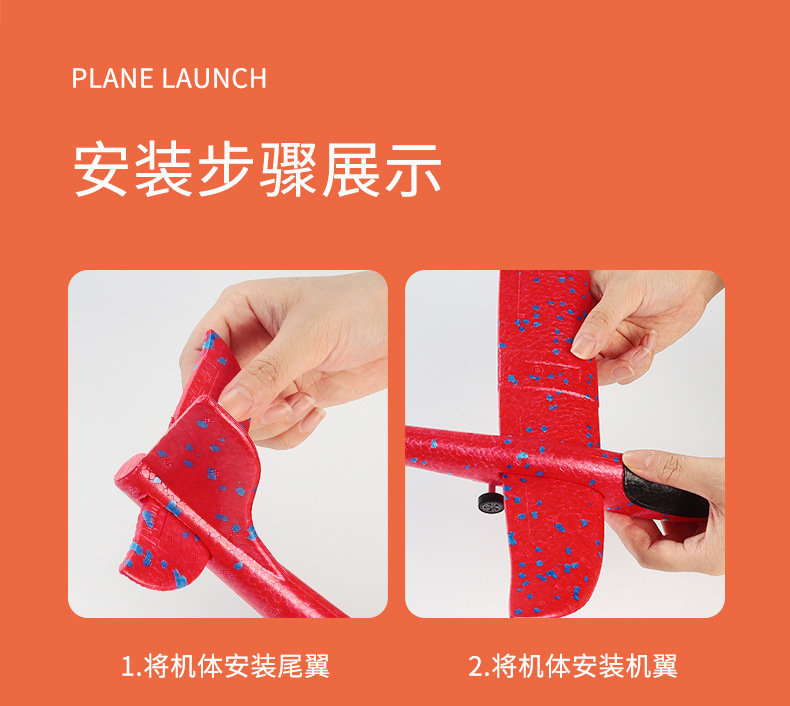 PLANE LAUNCH

安装步骤展示

1.将机体安装尾翼

2.将机体安装机翼