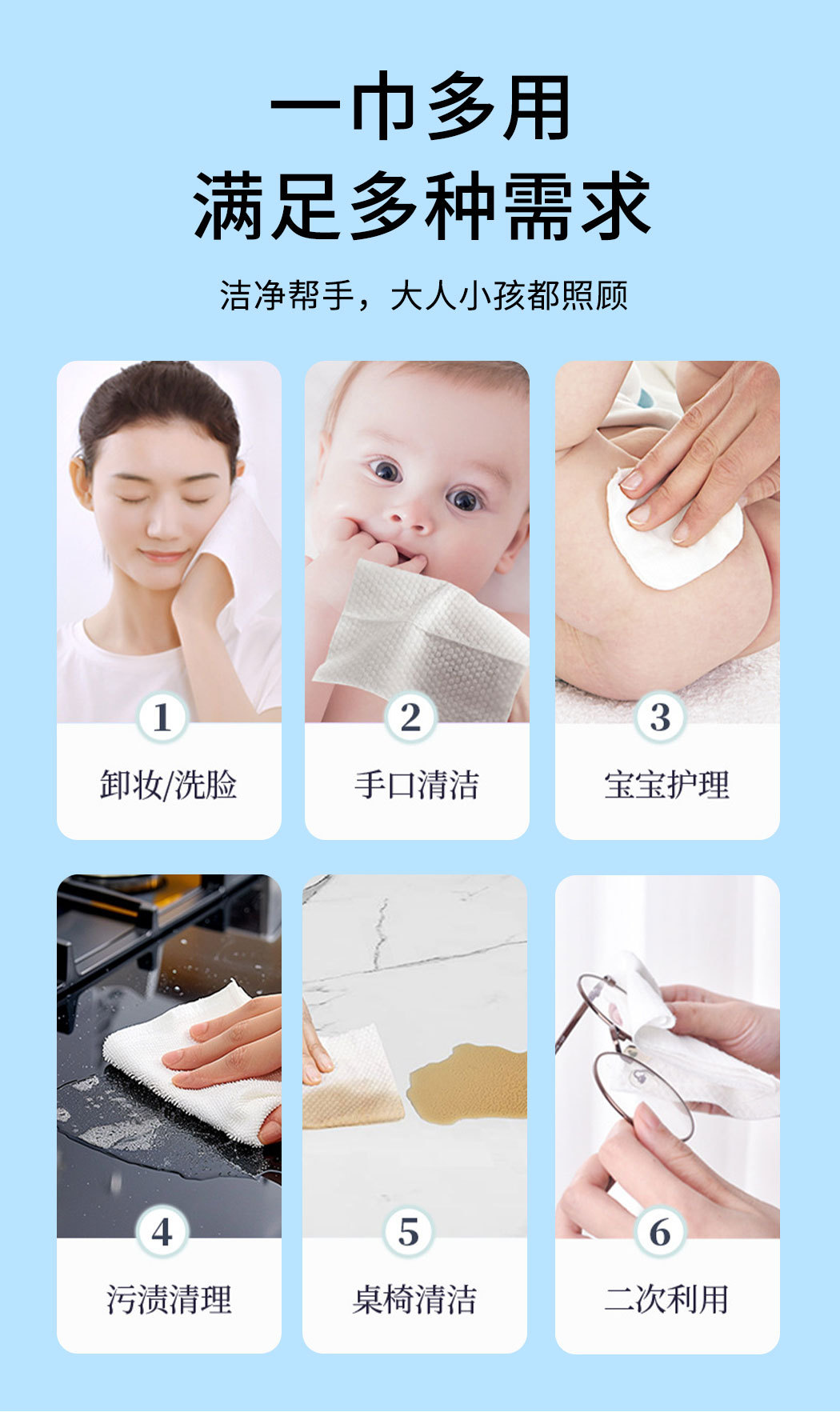 一巾多用
满足多种需求

洁净帮手，大人小孩都照顾

1
卸妆/洗脸

2
手口清洁

3
宝宝护理

4
污渍清理

5
桌椅清洁

6
二次利用