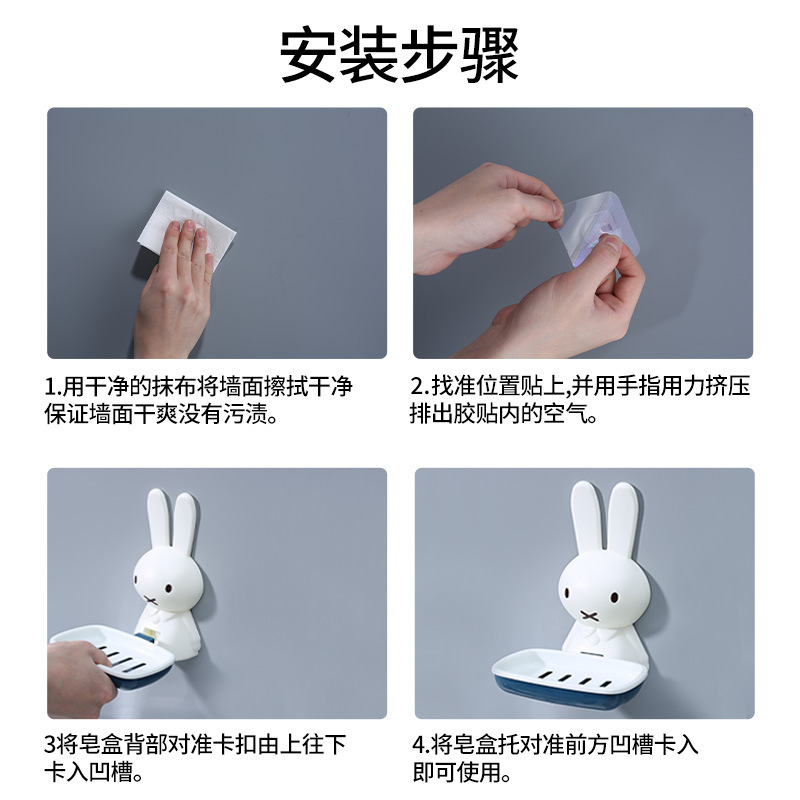 安装步骤

1.用干净的抹布将墙面擦拭干净保证墙面干爽没有污渍。

2.找准位置贴上,并用手指用力挤压排出胶贴内的空气。

3将皂盒背部对准卡扣由上往下卡入凹槽。

4.将皂盒托对准前方凹槽卡入即可使用。