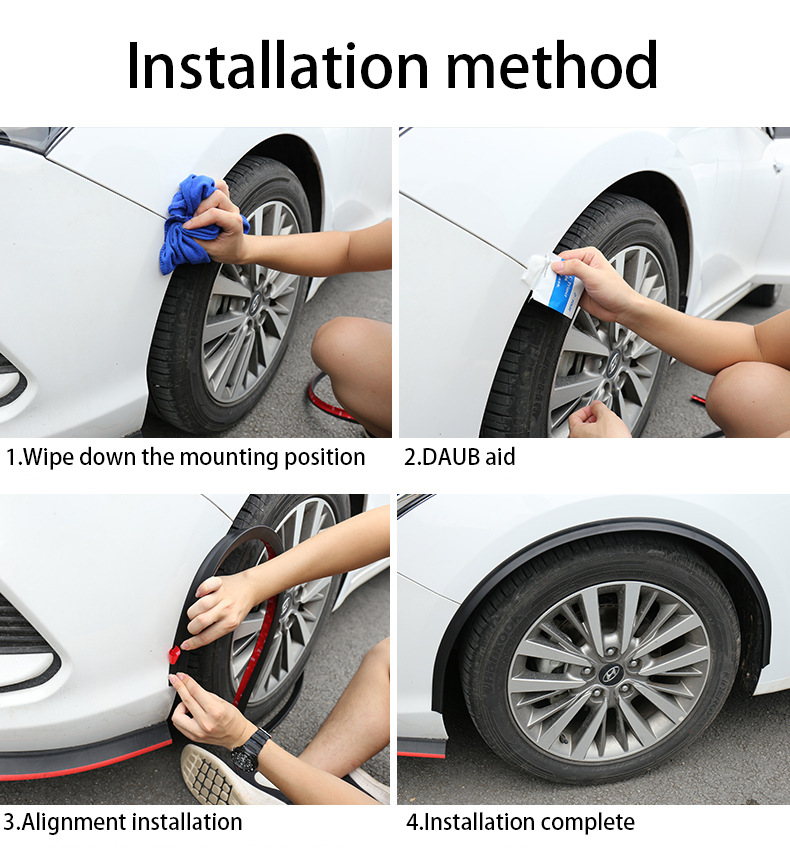 Installation method

1.Wipe down the mounting position

2.DAUB aid

3.Alignment installation

4.Installation complete