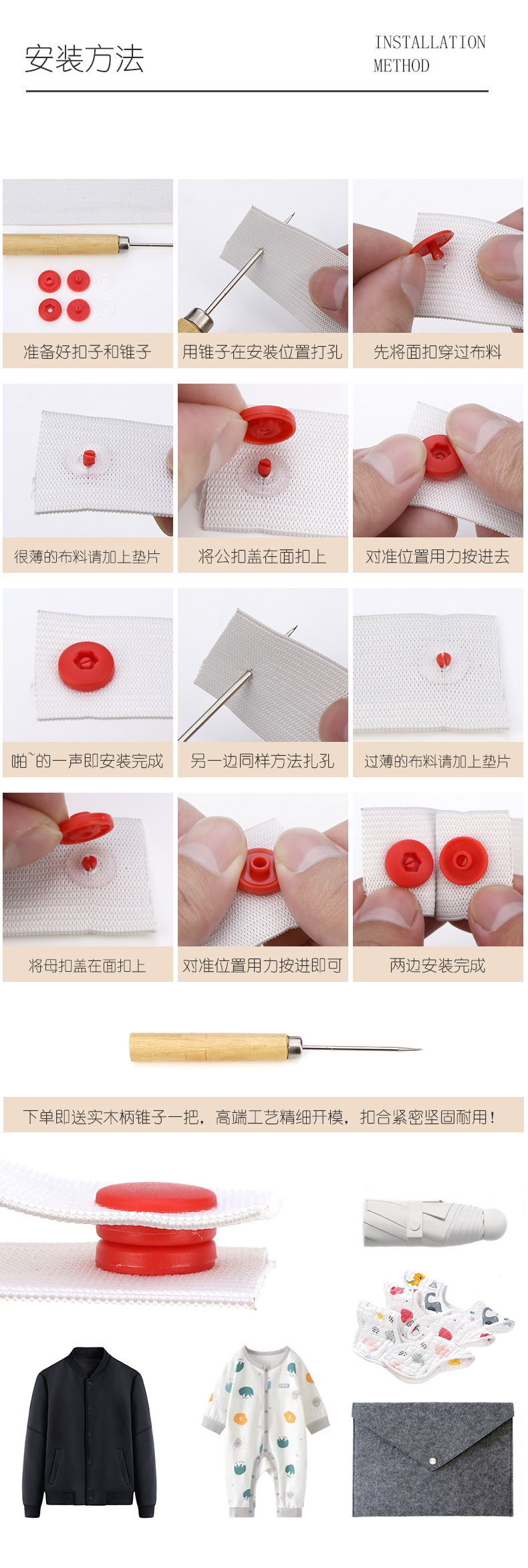 安装方法

INSTALLATION METHOD

准备好扣子和锥子

用锥子在安装位置打孔

先将面扣穿过布料

很薄的布料请加上垫片

将公扣盖在面扣上

对准位置用力按进去

啪`的一声即安装完成

另一边同样方法扎孔

过薄的布料请加上垫片

将母扣盖在面扣上

对准位置用力按进即可

两边安装完成

下单即送实木柄锥子一把，高端工艺精细开模，扣合紧密坚固耐用！