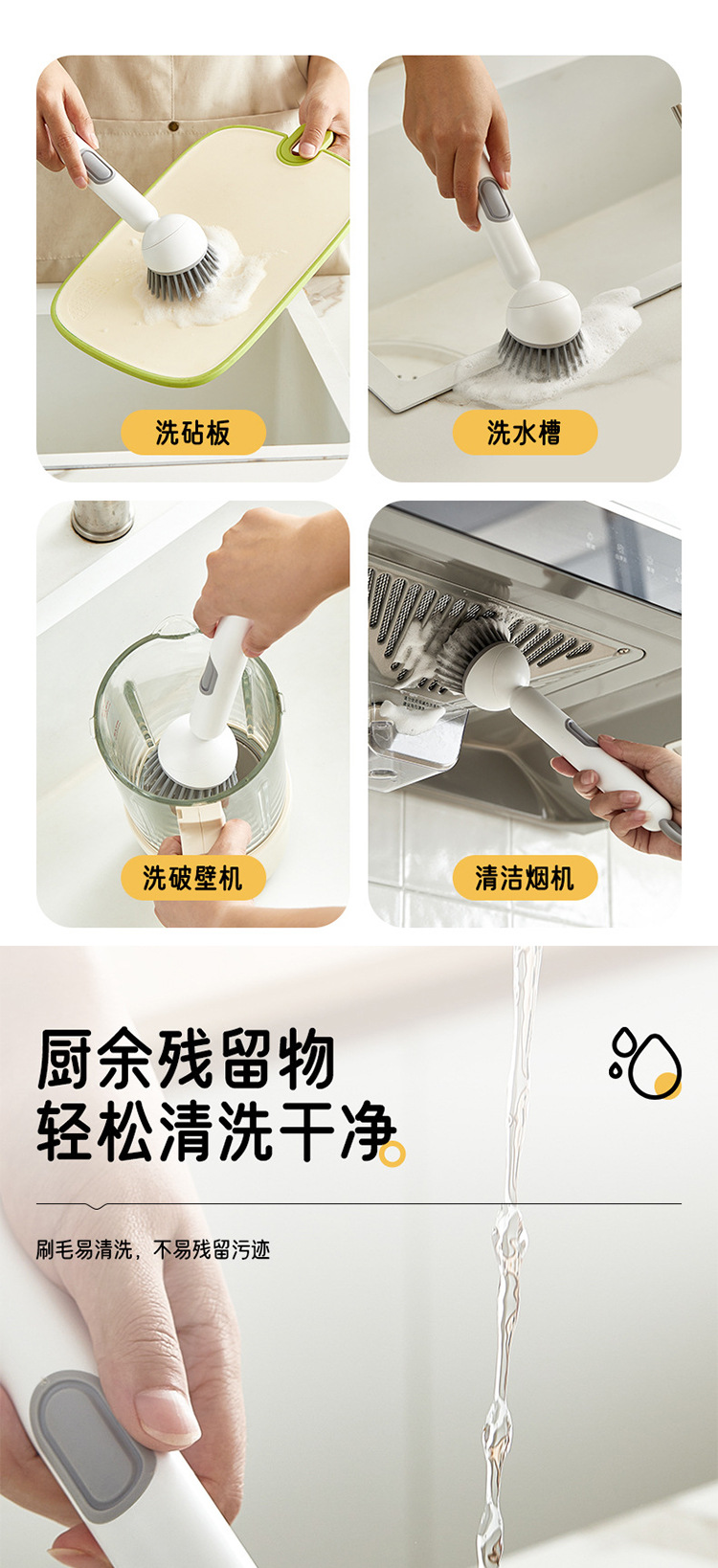 洗砧板

洗水槽

洗破壁机

清洁烟机

厨余残留物
轻松清洗干净

刷毛易清洗，不易残留污迹