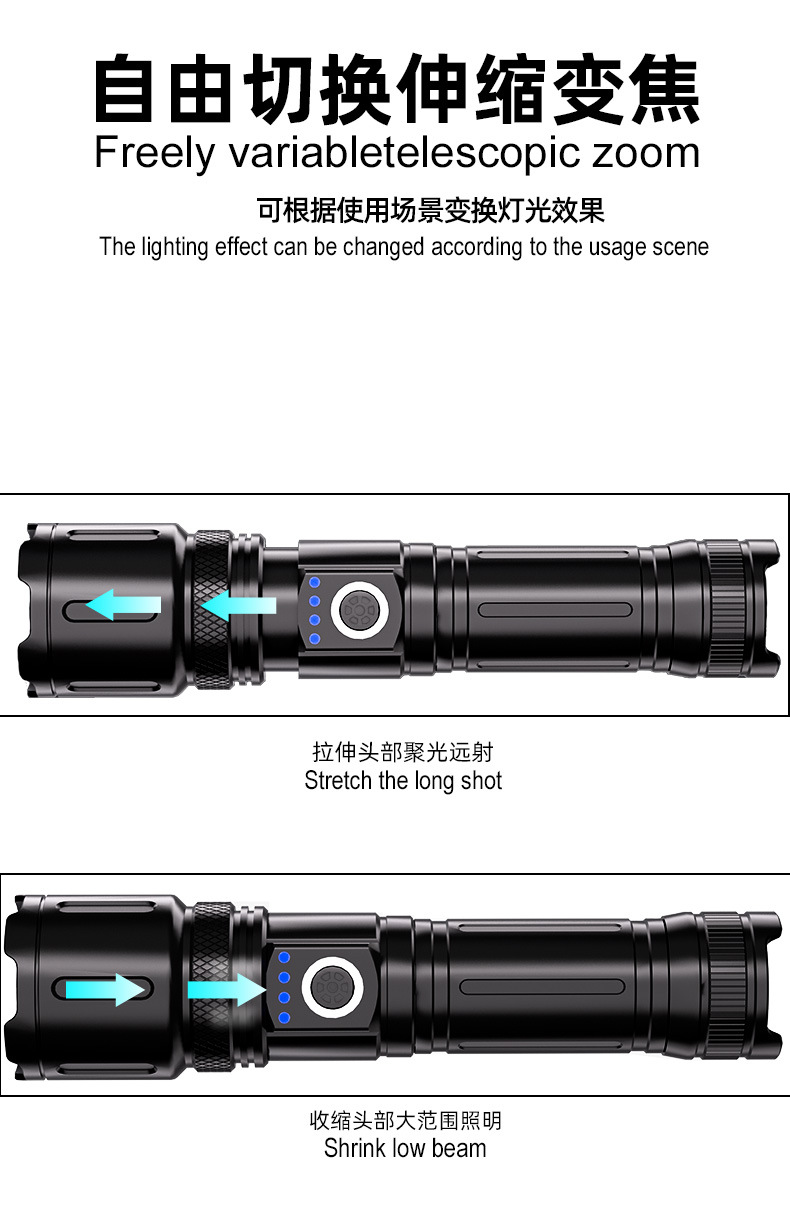 自由切换伸缩变焦
Freely variabletelescopic zoom

可根据使用场景变换灯光效果
The lighting effect can be changed according to the usage scene

拉伸头部聚光远射
Stretch the long shot

收缩头部大范围照明
Shrink low beam