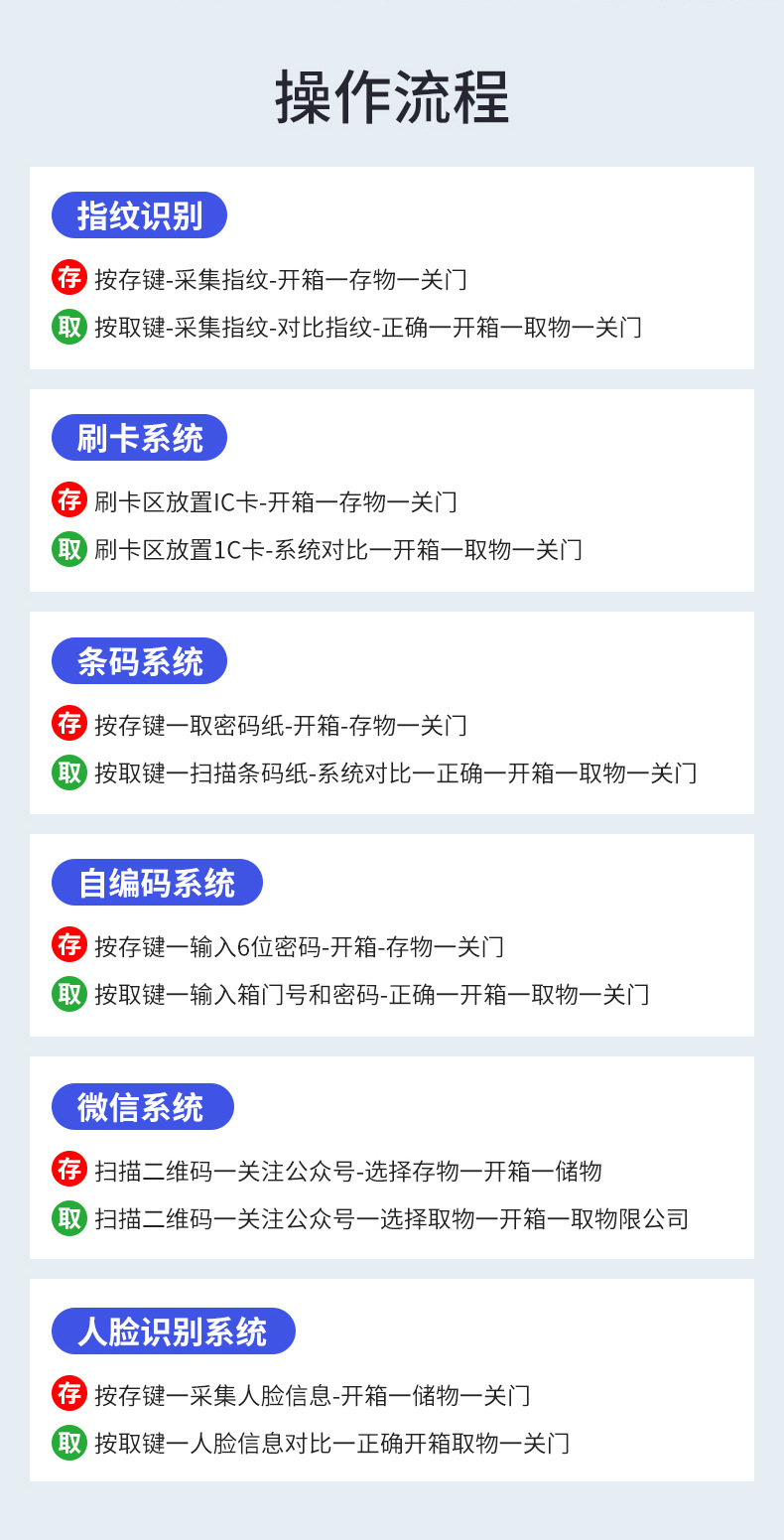 操作流程

指纹识别

存 按存键-采集指纹-开箱一存物一关门

取 按取键-采集指纹-对比指纹-正确一开箱一取物一关门

刷卡系统

存 刷卡区放置IC卡-开箱一存物一关门

取 刷卡区放置1C卡-系统对比一开箱一取物一关门

条码系统

存 按存键一取密码纸-开箱-存物一关门

取 按取键一扫描条码纸-系统对比一正确一开箱一取物一关门

自编码系统

存 按存键一输入6位密码-开箱-存物一关门

取 按取键一输入箱门号和密码-正确一开箱一取物一关门

微信系统

存 扫描二维码一关注公众号-选择存物一开箱一储物

取 扫描二维码一关注公众号一选择取物一开箱一取物限公司

人脸识别系统

存 按存键一采集人脸信息-开箱一储物一关门

取 按取键一人脸信息对比一正确开箱取物一关门