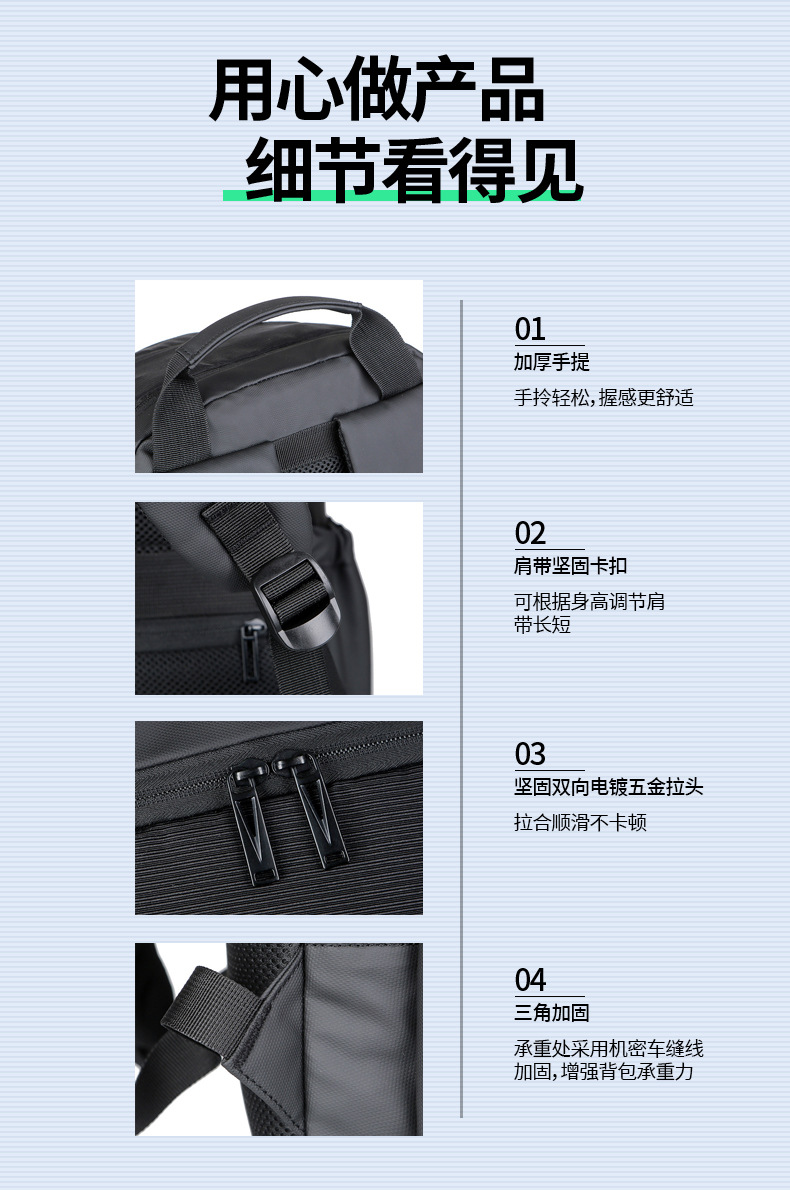 用心做产品
细节看得见

01
加厚手提
手拎轻松，握感更舒适

02
肩带坚固卡扣
可根据身高调节肩带长短

03
坚固双向电镀五金拉头
拉合顺滑不卡顿

04
三角加固
承重处采用机密车缝线加固，增强背包承重力