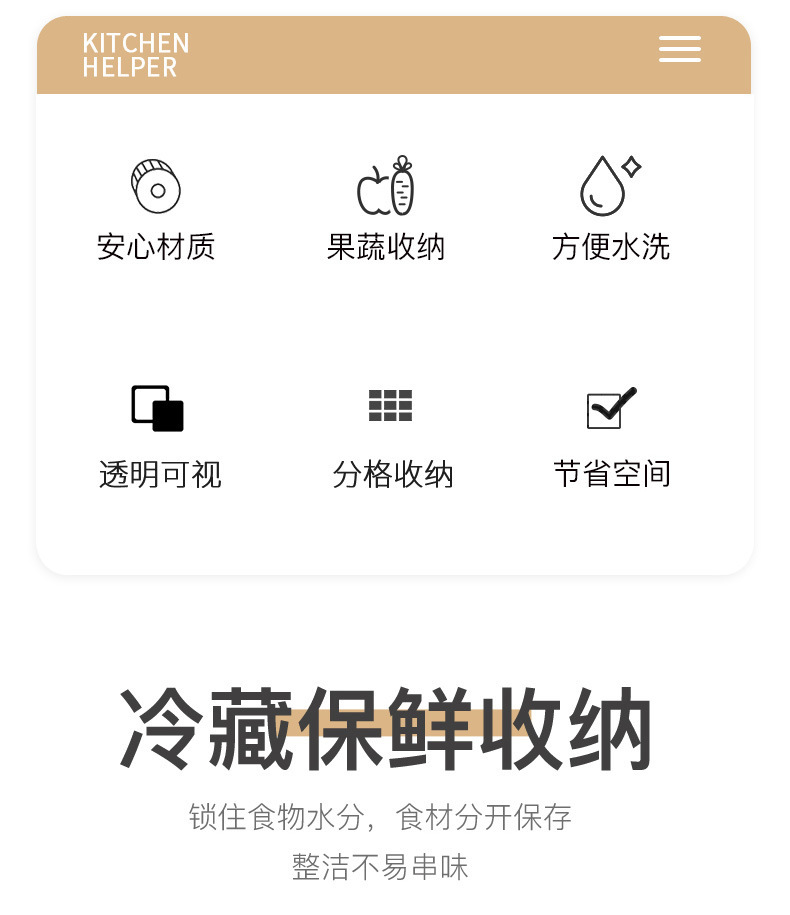 KITCHEN
HELPER

安心材质

果蔬收纳

方便水洗

透明可视

分格收纳

节省空间

冷藏保鲜收纳

锁住食物水分，食材分开保存
整洁不易串味