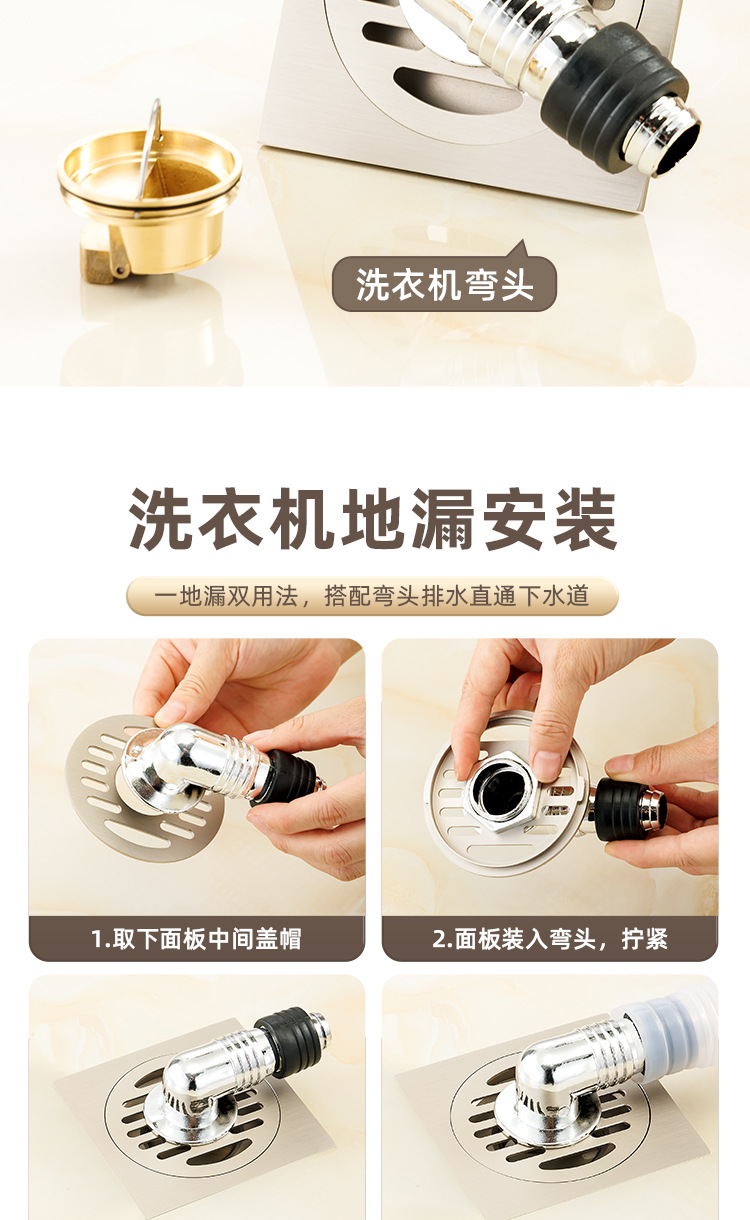 洗衣机弯头

洗衣机地漏安装

一地漏双用法，搭配弯头排水直通下水道

1.取下面板中间盖帽

2.面板装入弯头，拧紧