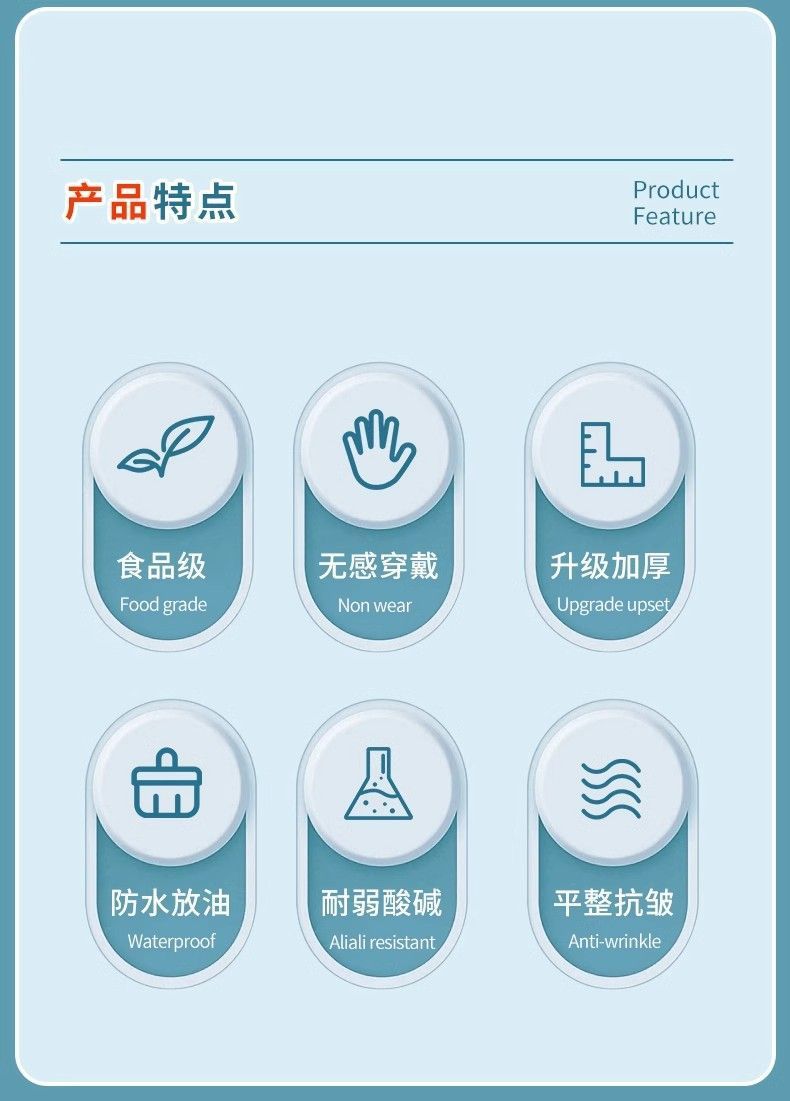 产品特点

Product
Feature

食品级
Food grade

无感穿戴
Non wear

升级加厚
Upgrade upset

防水放油
Waterproof

耐弱酸碱
Aliali resistant

平整抗皱
Anti-wrinkle