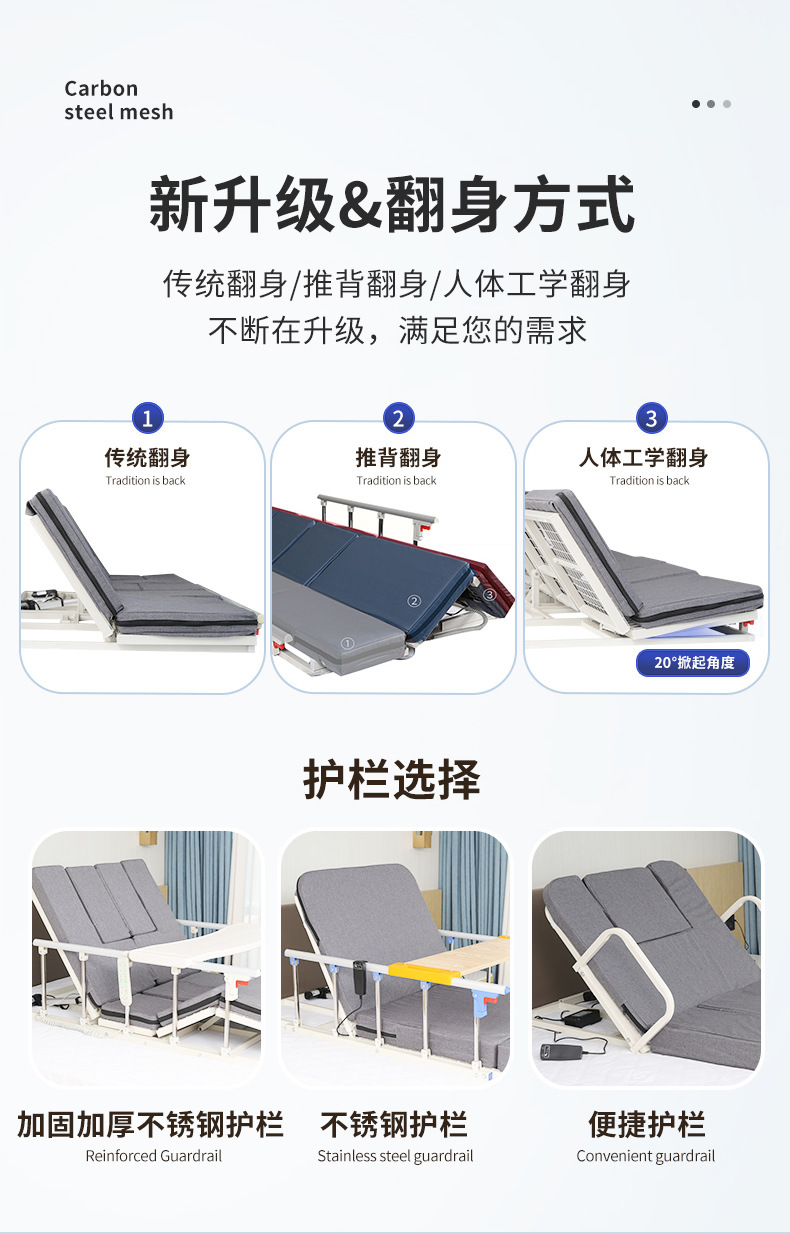 Carbon steel mesh

新升级&翻身方式

传统翻身/推背翻身/人体工学翻身
不断在升级，满足您的需求

1
传统翻身
Tradition is back

2
推背翻身
Tradition is back
①
②
③

3
人体工学翻身
Tradition is back
20°掀起角度

护栏选择

加固加厚不锈钢护栏
Reinforced Guardrail

不锈钢护栏
Stainless steel guardrail

便捷护栏
Convenient guardrail