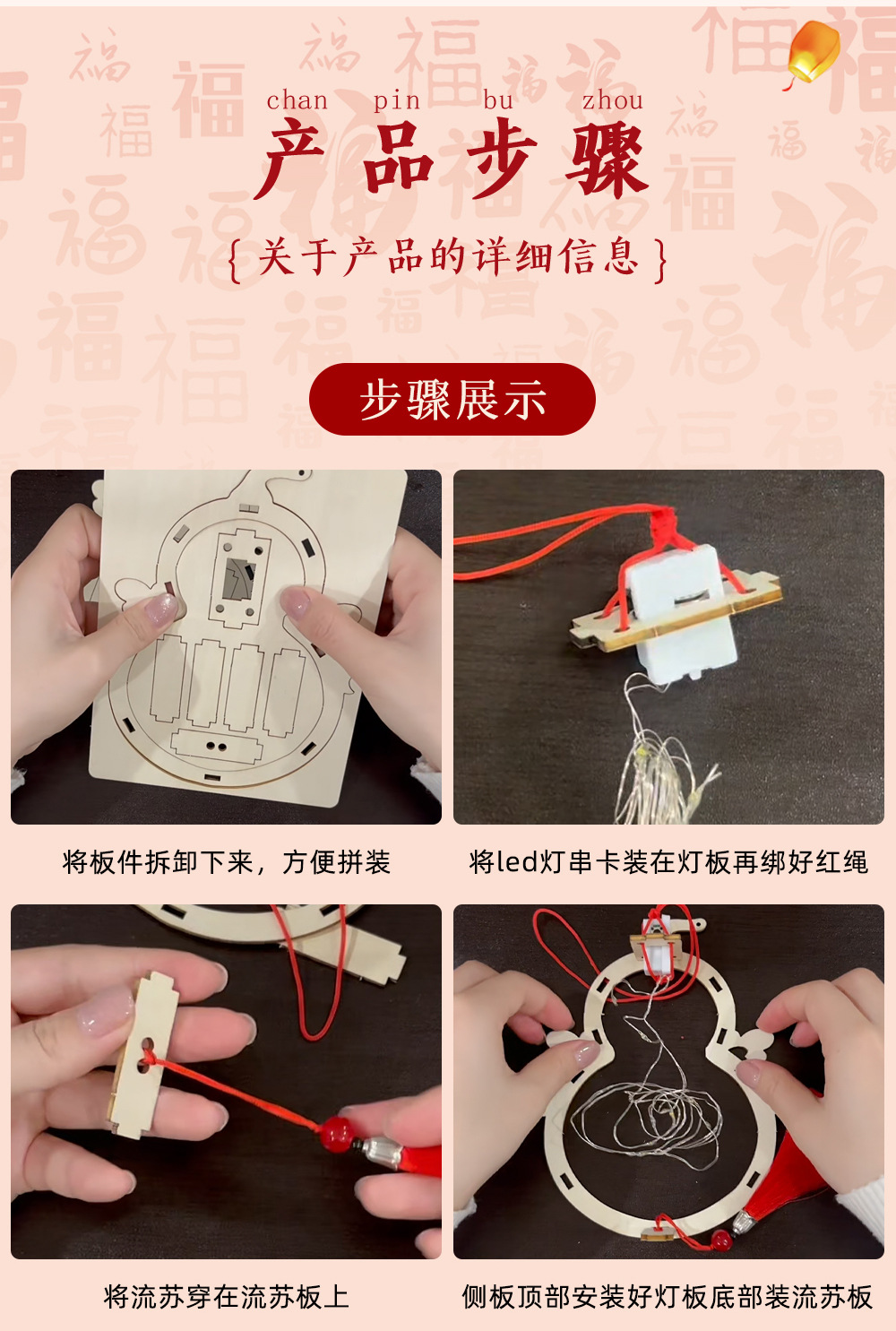 chan pin bu zhou
产品步骤

{关于产品的详细信息}

步骤展示

将板件拆卸下来，方便拼装

将led灯串卡装在灯板再绑好红绳

将流苏穿在流苏板上

侧板顶部安装好灯板底部装流苏板