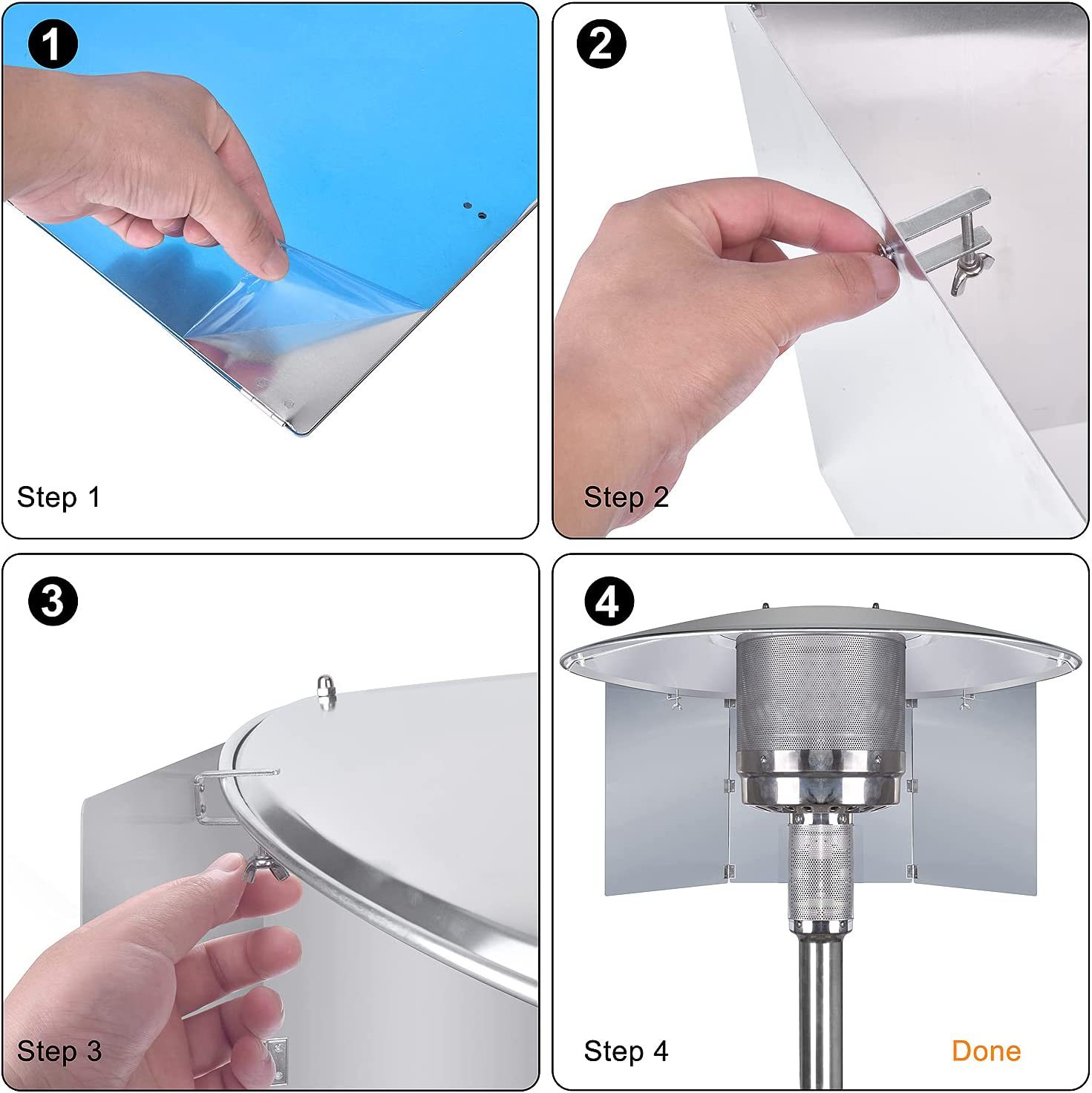 1

Step 1

2

Step 2

3

Step 3

4

Step 4

Done